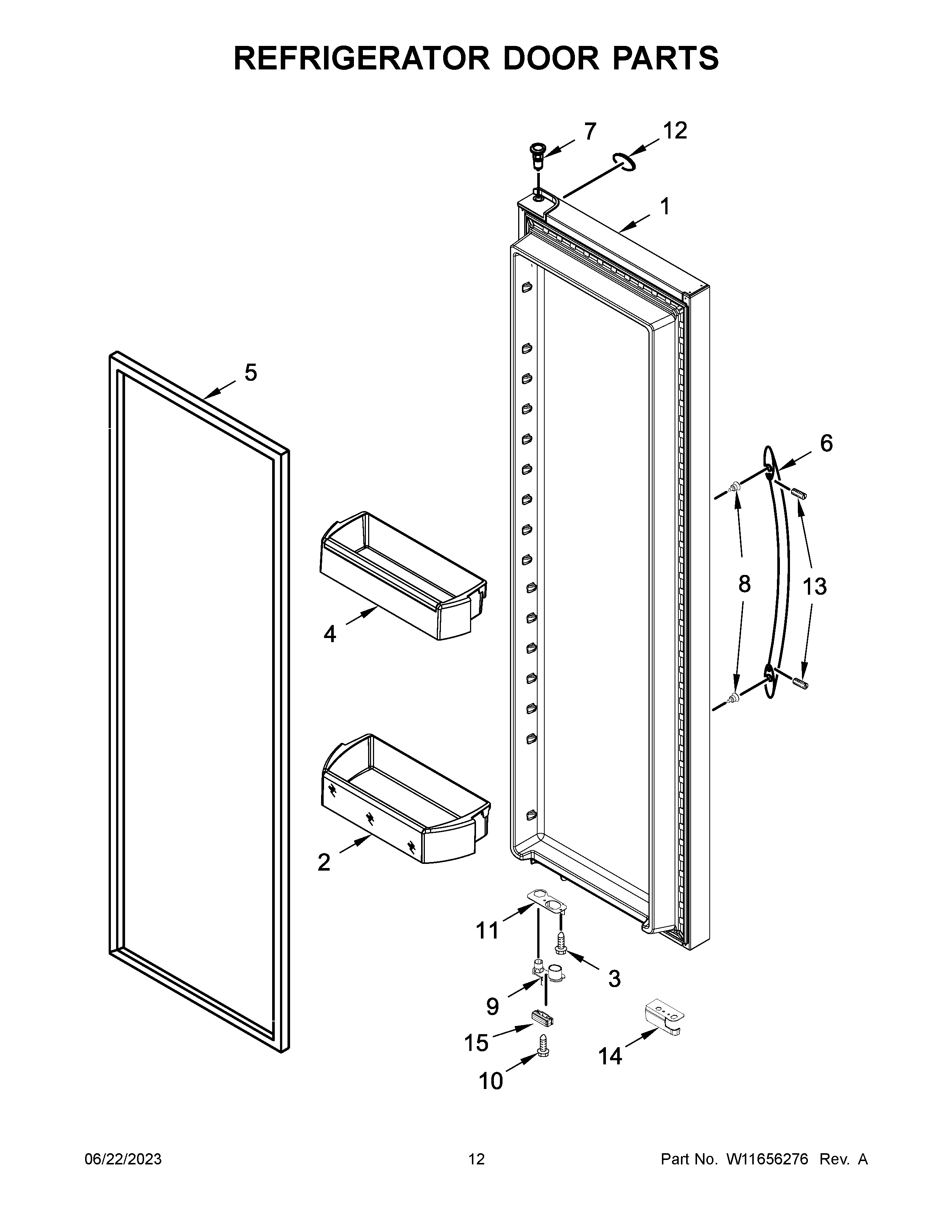 REFRIGERATOR DOOR PARTS

7
12
1
5
6
8
13
4
2
11
3
9
15
14
10

06/22/2023
12
Part No. W11656276 Rev. A