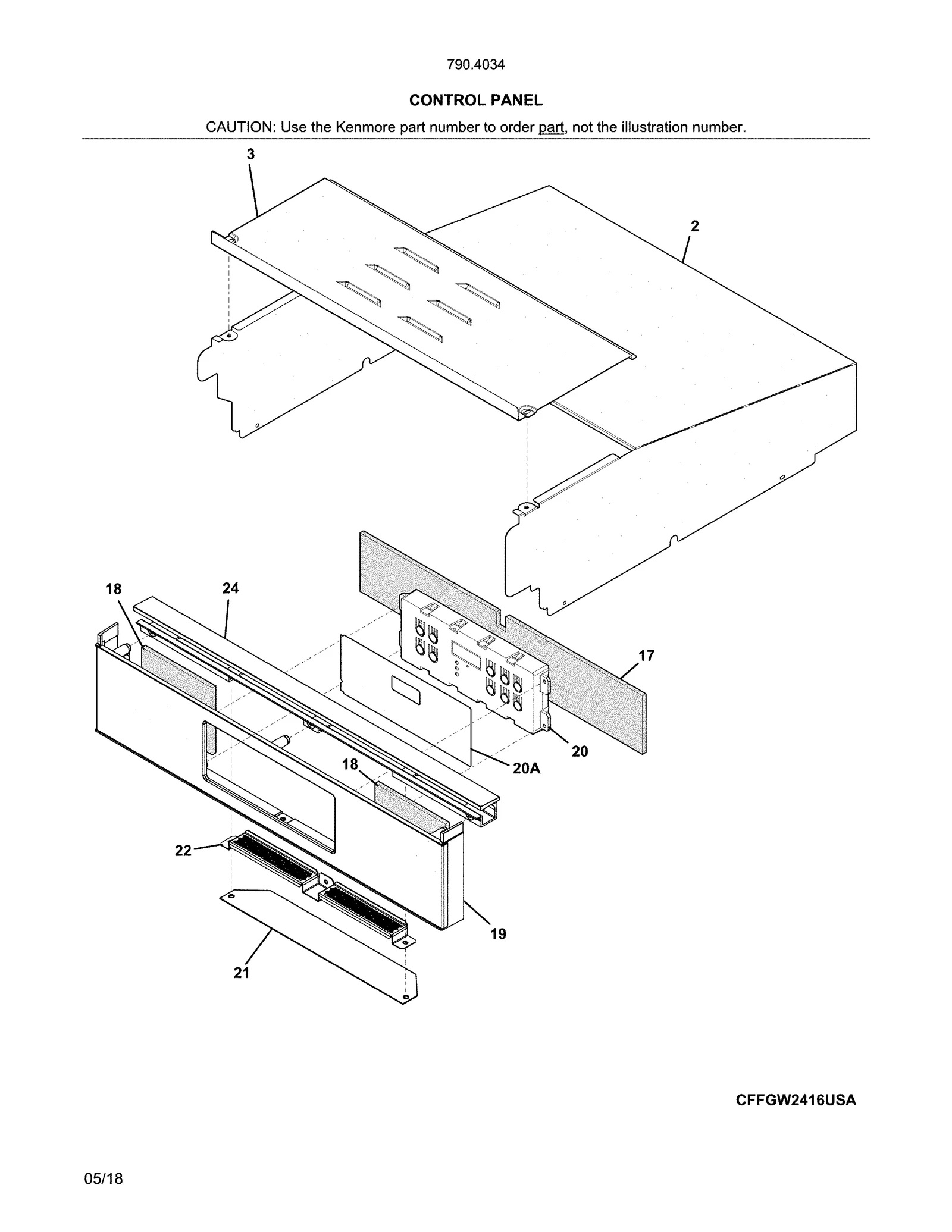 790.4034

CONTROL PANEL

CAUTION: Use the Kenmore part number to order part, not the illustration number.

3

2

18

24

17

20

20A

18

22

19

21

CFFGW2416USA

05/18