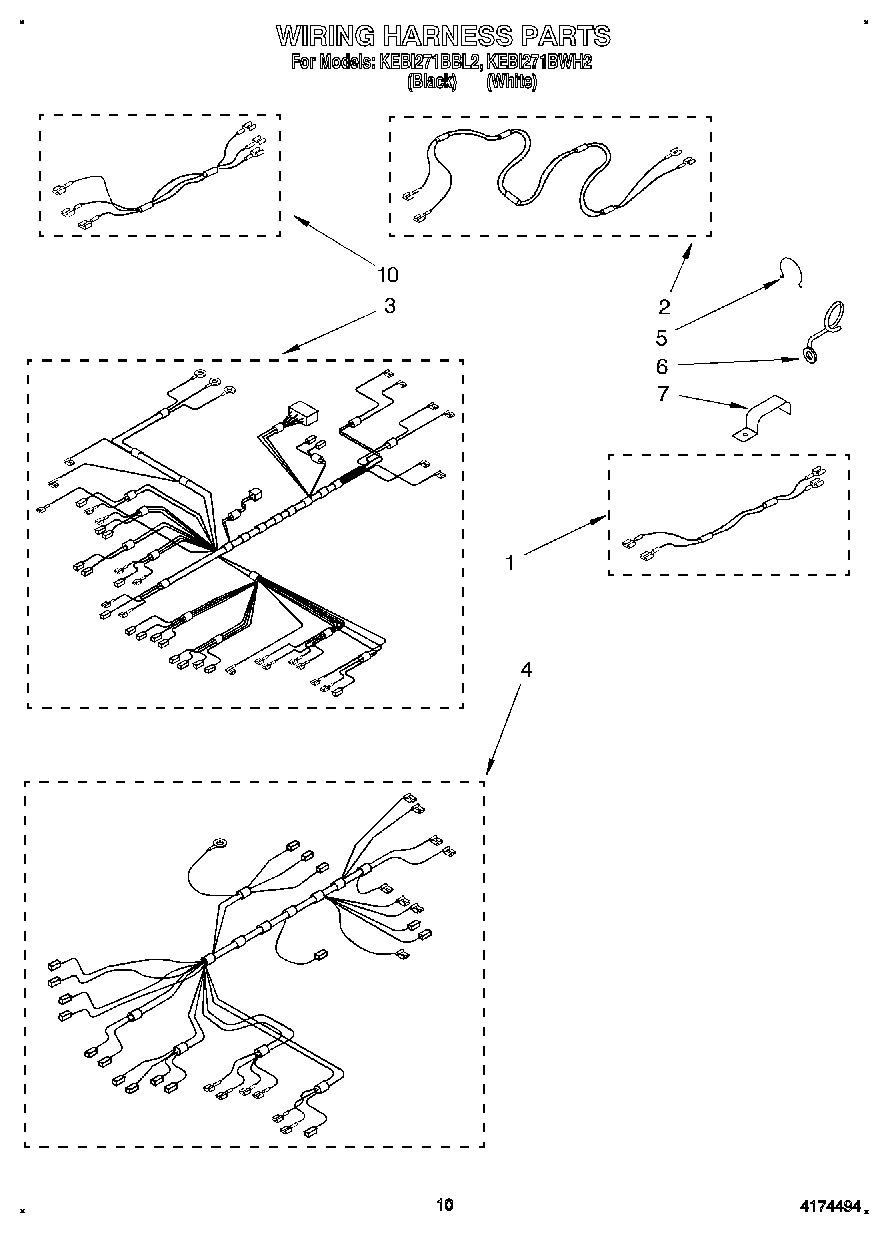 WIRING HARNESS PARTS
For Models: KEBI271BBL2, KEBI271BWH2
(Black) (White)

10

3

2

5

6

7

1

4

10

4174494