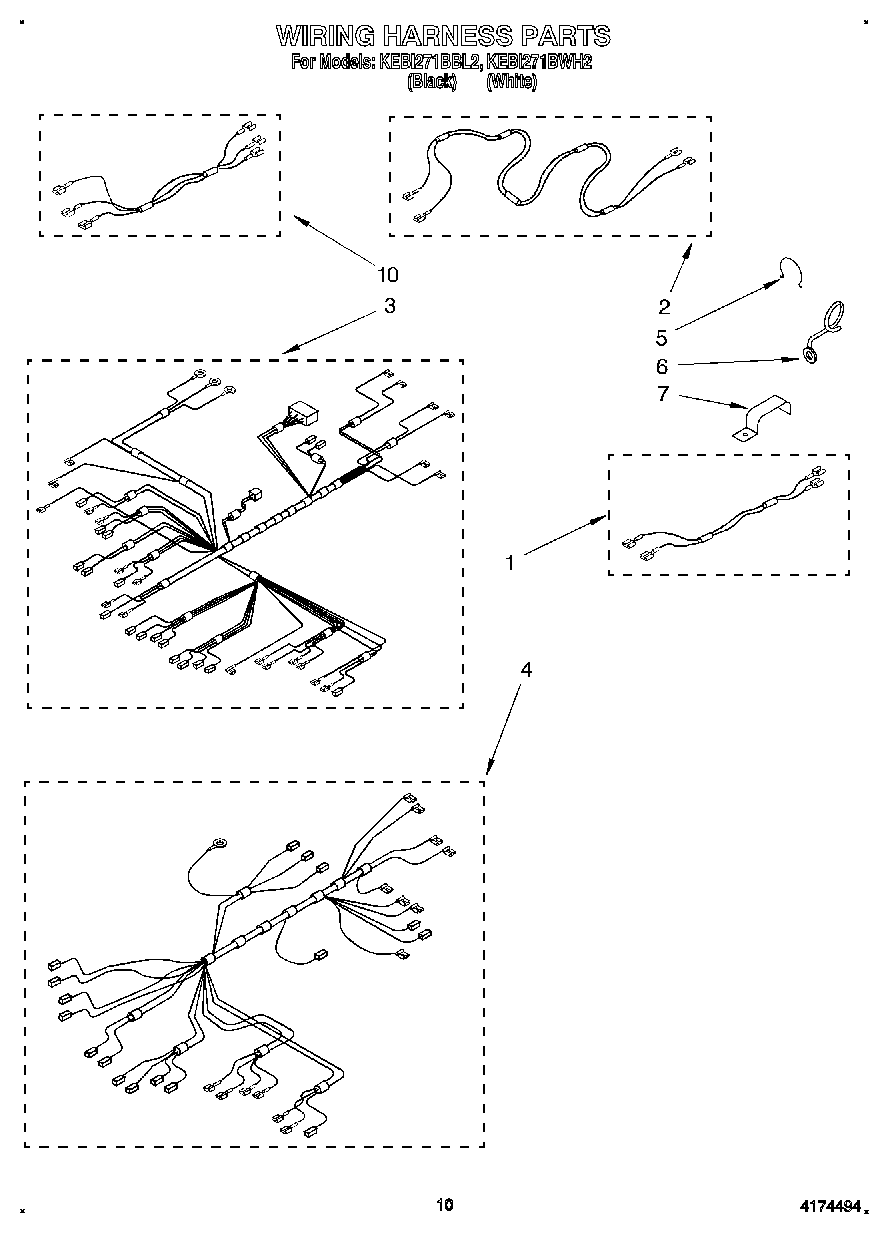 WIRING HARNESS PARTS
For Models: KEBI271BBL2, KEBI271BWH2
(Black) (White)

10
3
2
5
6
7
1
4

10
4174494