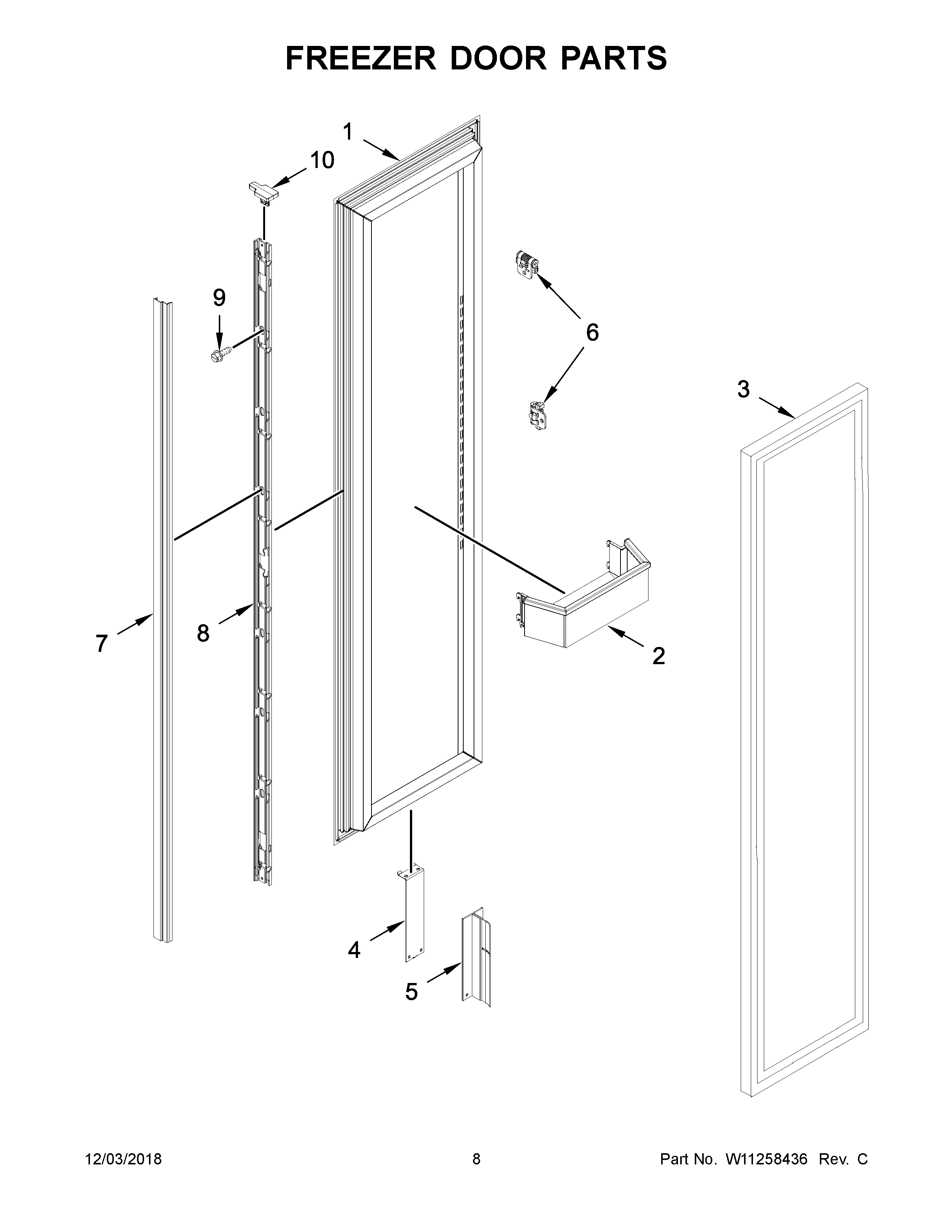 FREEZER DOOR PARTS

1
10
9
6
3
7
8
2
4
5

12/03/2018
8
Part No. W11258436 Rev. C