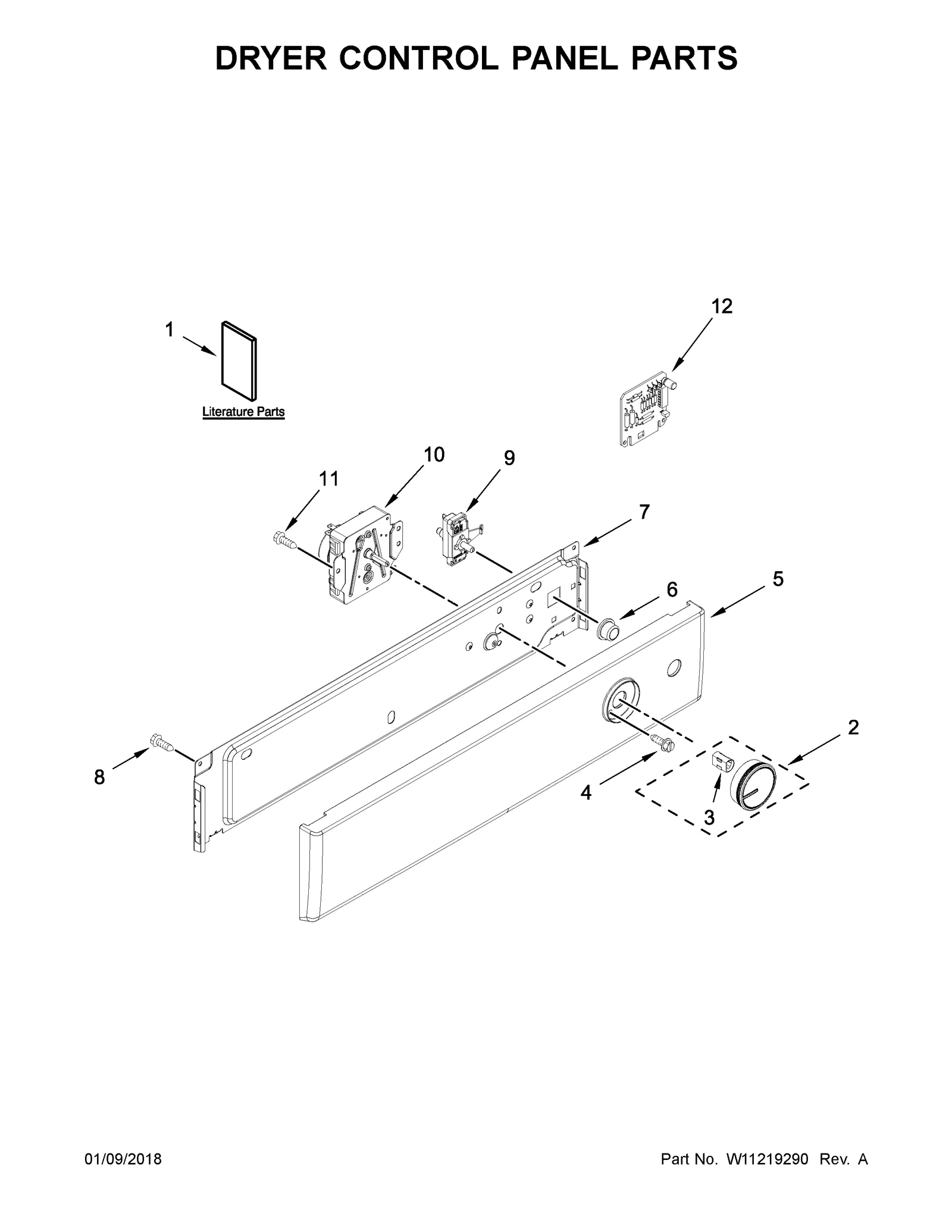 DRYER CONTROL PANEL PARTS

1

Literature Parts

12

10

9

11

7

6

5

2

8

4

3

01/09/2018

Part No. W11219290 Rev. A