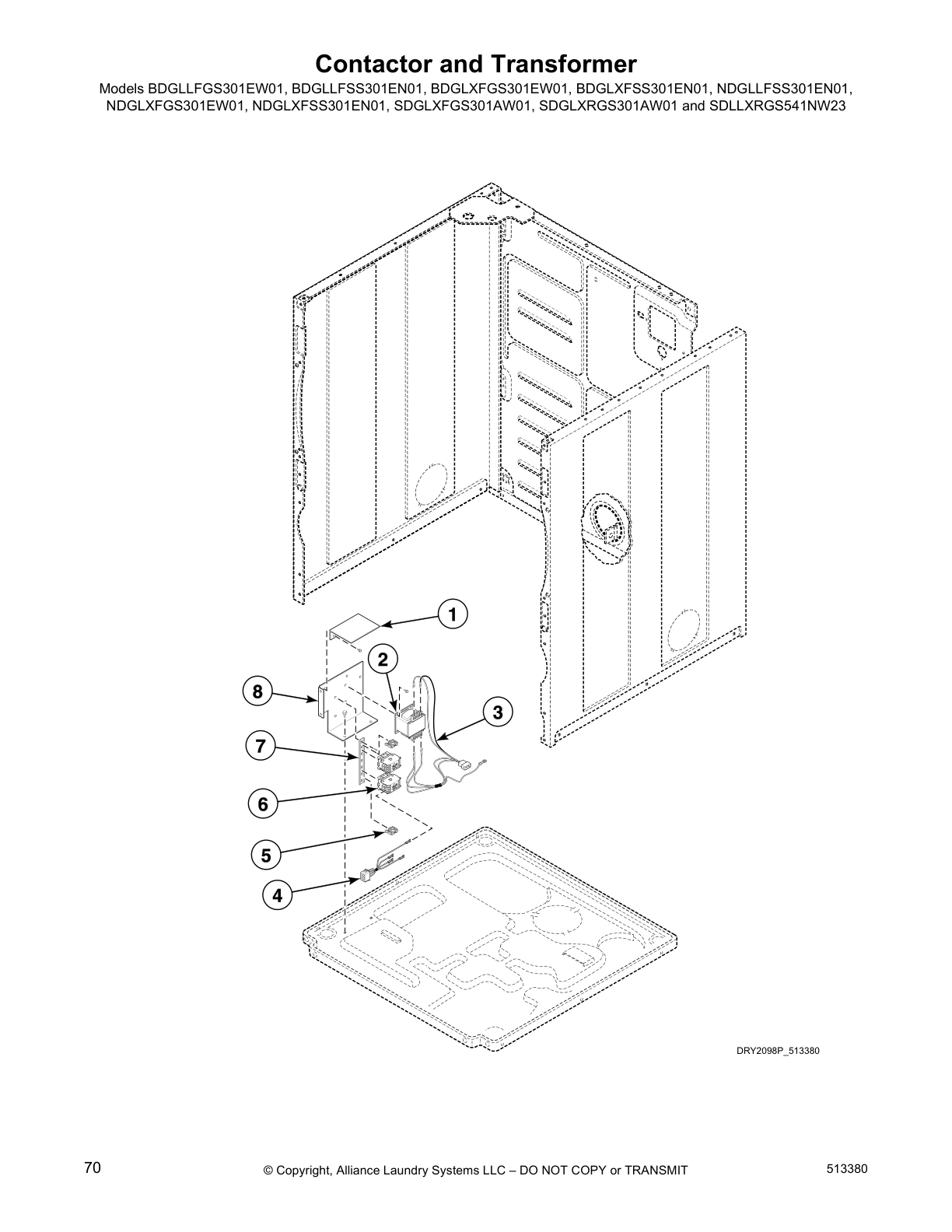 Contactor and Transformer

Models BDGLLFGS301EW01, BDGLLFSS301EN01, BDGLXFGS301EW01, BDGLXFSS301EN01, NDGLLFSS301EN01, NDGLXFGS301EW01, NDGLXFSS301EN01, SDGLXFGS301AW01, SDGLXRGS301AW01 and SDLLXRGS541NW23

1
2
8
3
7
6
5
4

DRY2098P_513380

70

© Copyright, Alliance Laundry Systems LLC – DO NOT COPY or TRANSMIT

513380