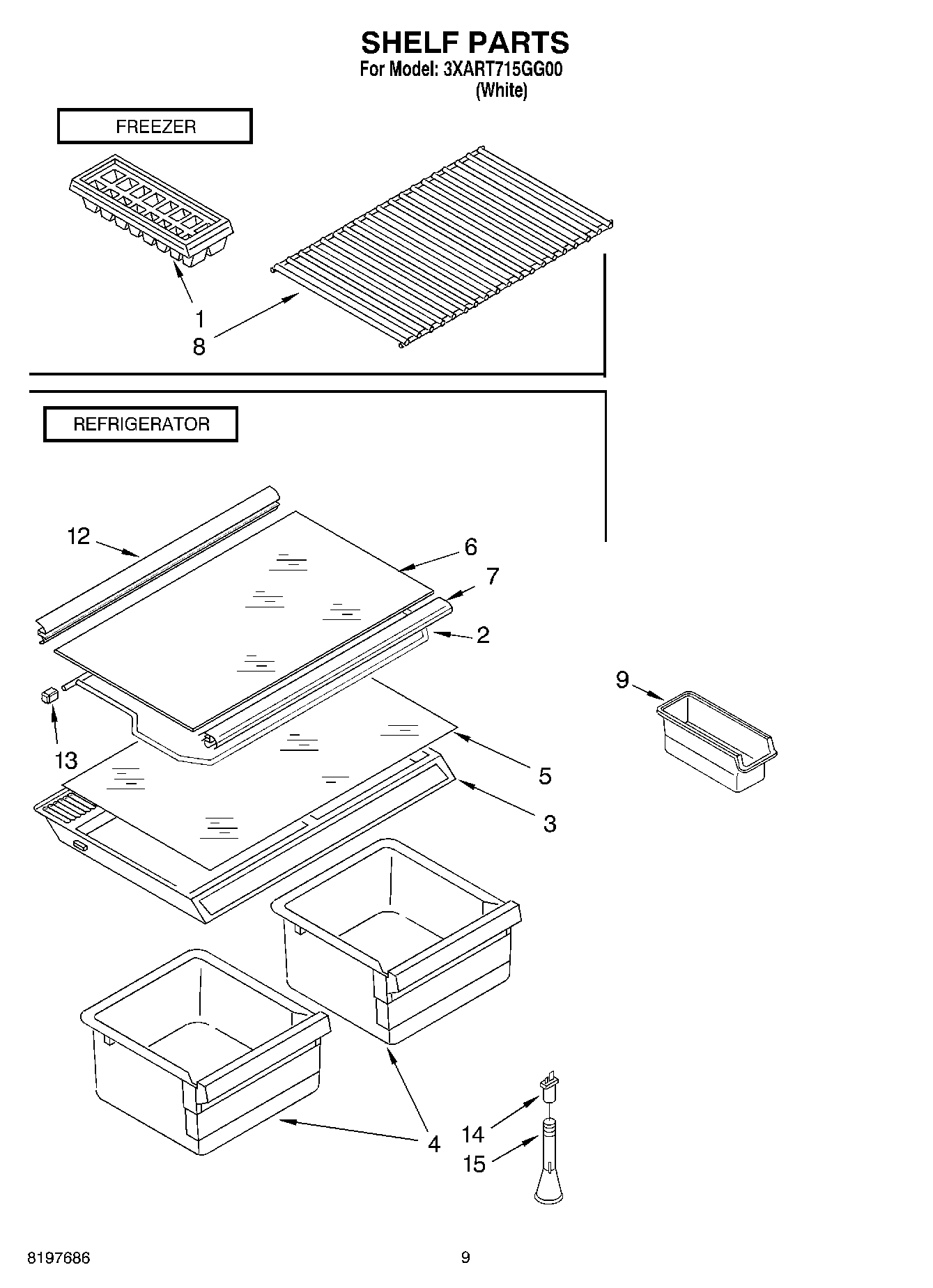 SHELF PARTS
For Model: 3XART715GG00
(White)

FREEZER

1
8

REFRIGERATOR

12
6
7
2
9
13
5
3
4
14
15

8197686

9