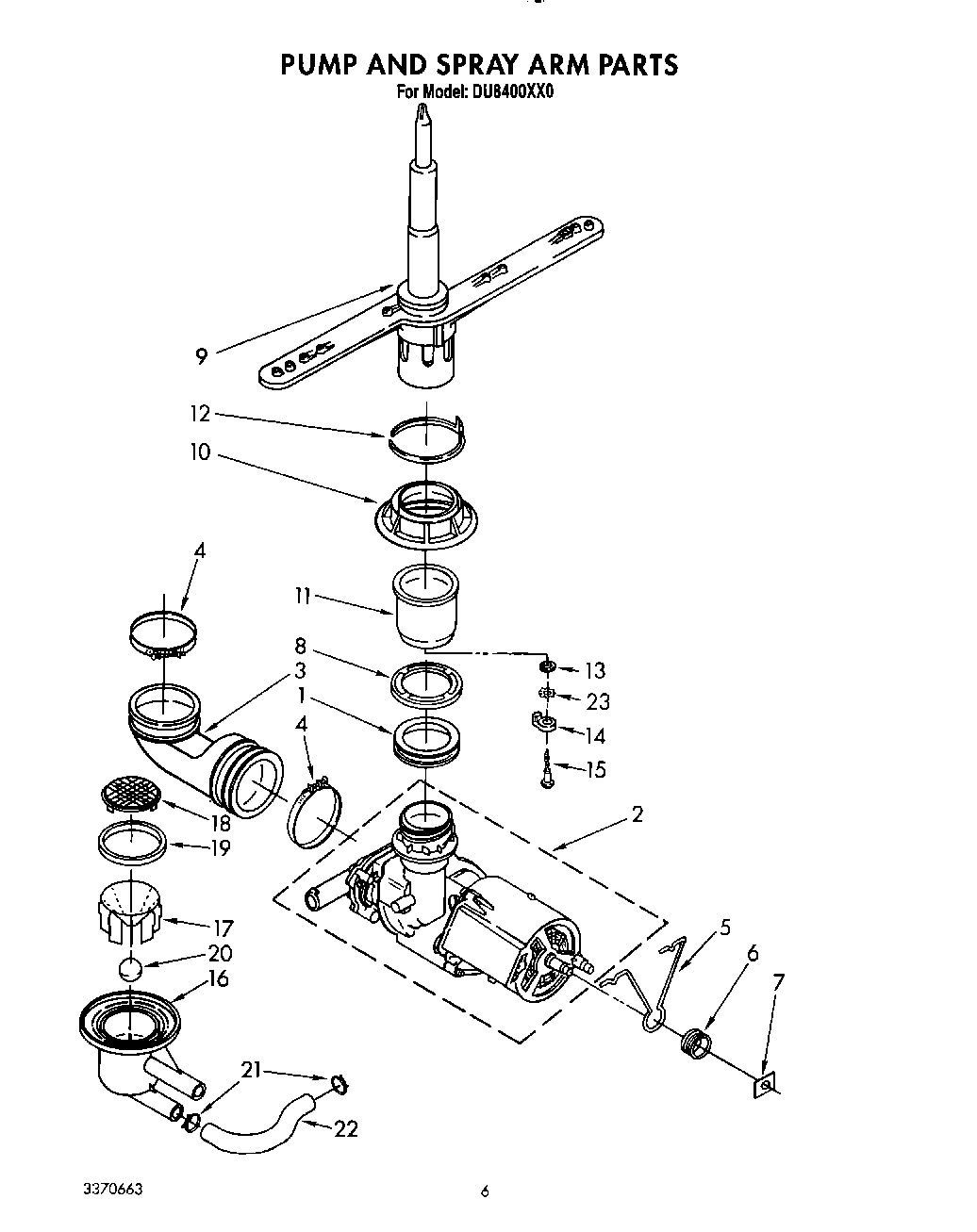 PUMP AND SPRAY ARM PARTS
For Model: DU8400XX0

9
12
10
4
11
8
3
1
13
23
14
15
4
18
19
2
17
20
16
5
6
7
21
22

3370663

6