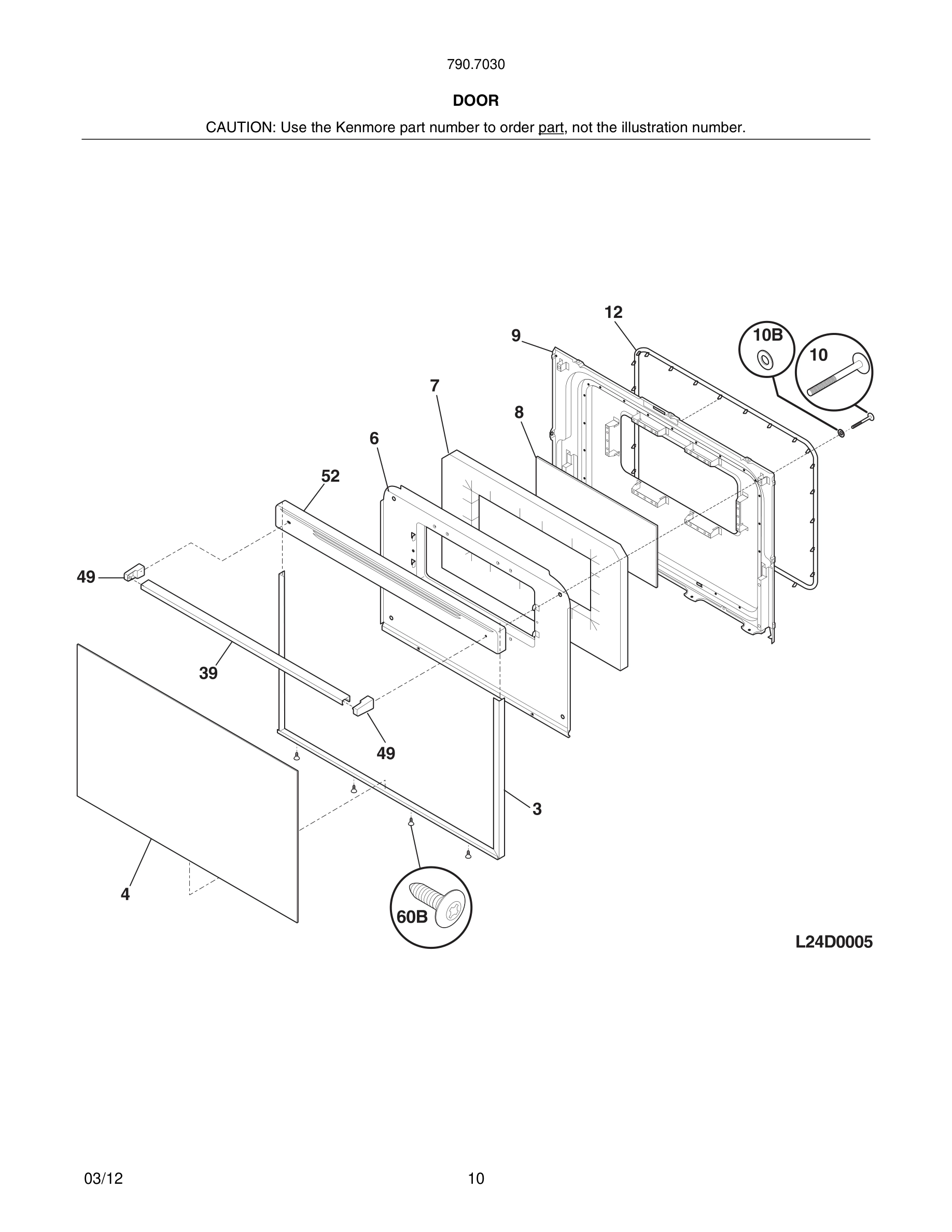 790.7030

DOOR

CAUTION: Use the Kenmore part number to order part, not the illustration number.

12
9
10B
10
7
8
6
52
49
39
49
3
4
60B

L24D0005

03/12

10