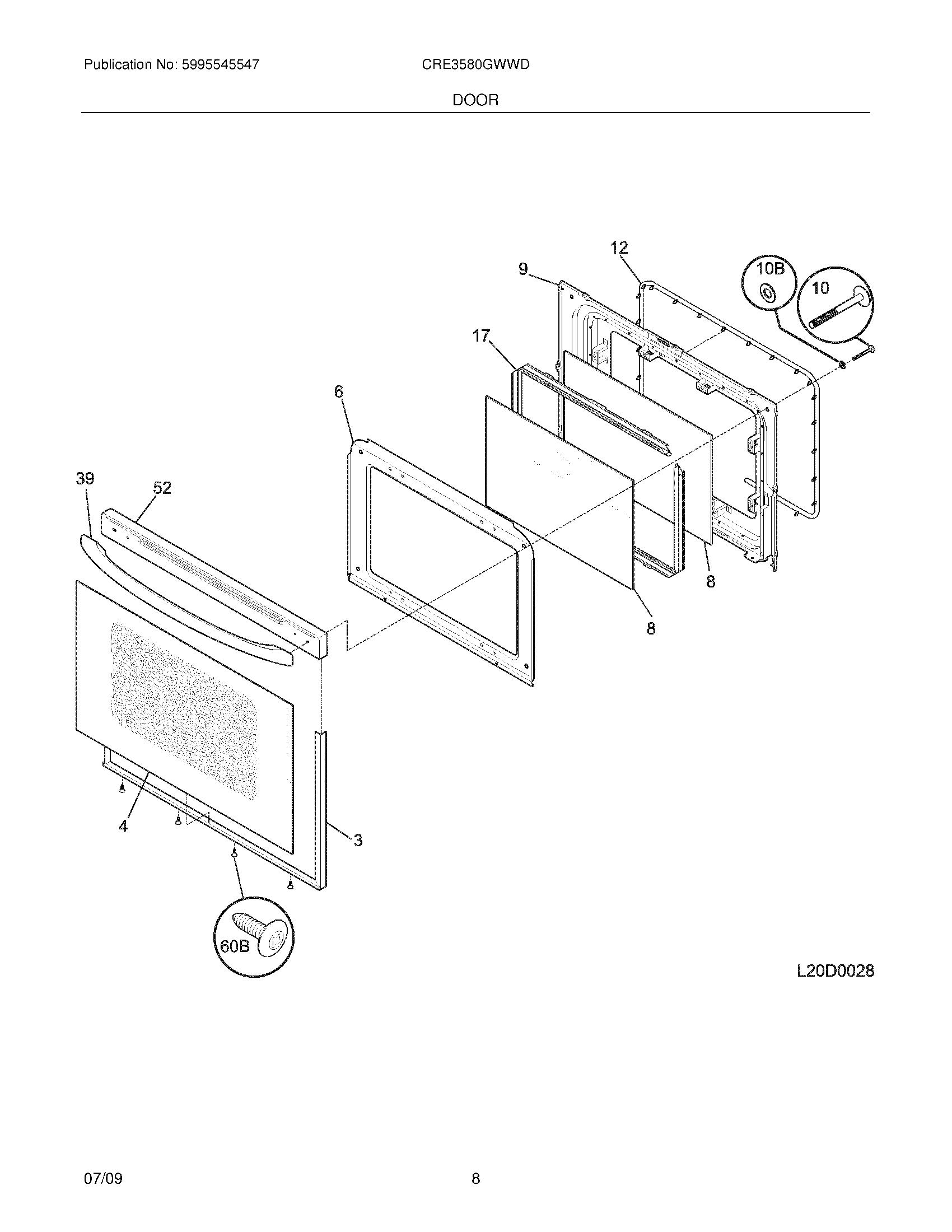 Publication No: 5995545547

CRE3580GWWD

DOOR

12
9
10B
10
17
6
39
52
8
8
4
3
60B

L20D0028

07/09

8