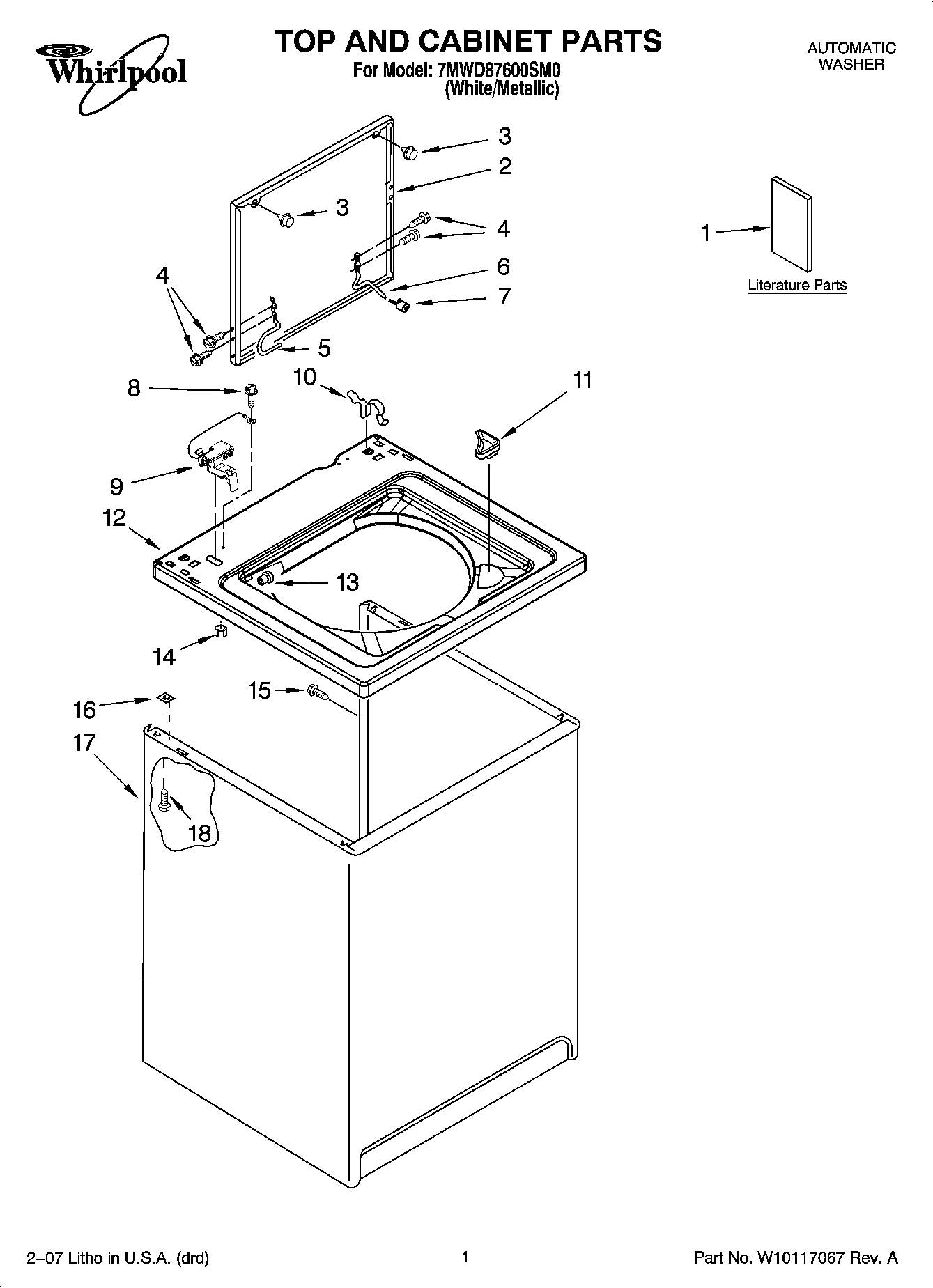 Whirlpool

TOP AND CABINET PARTS
For Model: 7MWD87600SM0
(White/Metallic)

AUTOMATIC
WASHER

3
2
3
4
1
Literature Parts
4
6
7
5
8
10
11
9
12
13
14
15
16
17
18

2–07 Litho in U.S.A. (drd)
1
Part No. W10117067 Rev. A