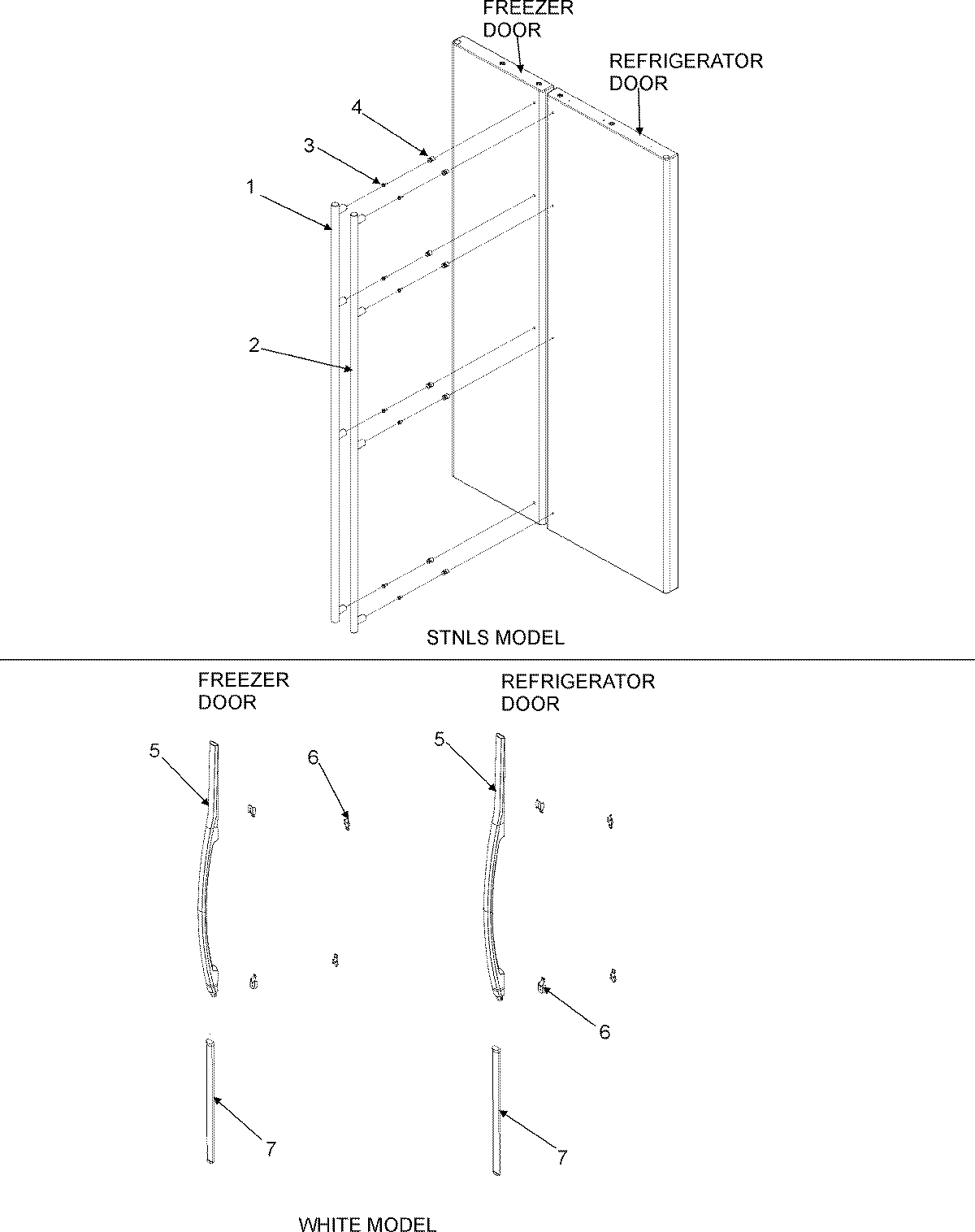 FREEZER DOOR

REFRIGERATOR DOOR

4

3

1

2

STNLS MODEL

FREEZER DOOR

REFRIGERATOR DOOR

5

6

5

6

7

7

WHITE MODEL