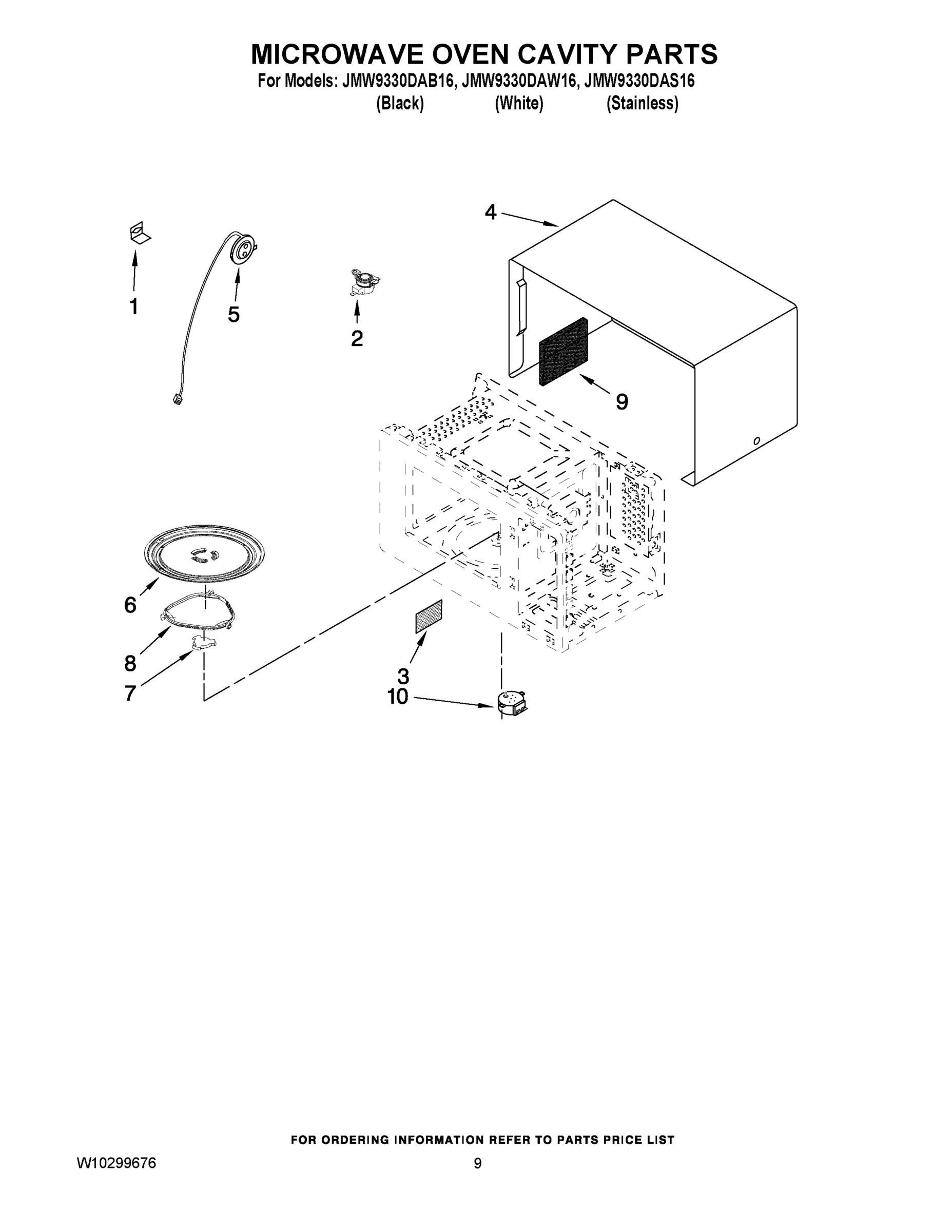 MICROWAVE OVEN CAVITY PARTS

For Models: JMW9330DAB16, JMW9330DAW16, JMW9330DAS16
(Black) (White) (Stainless)

4

1

5

2

9

6

8

7

3

10

FOR ORDERING INFORMATION REFER TO PARTS PRICE LIST

W10299676

9