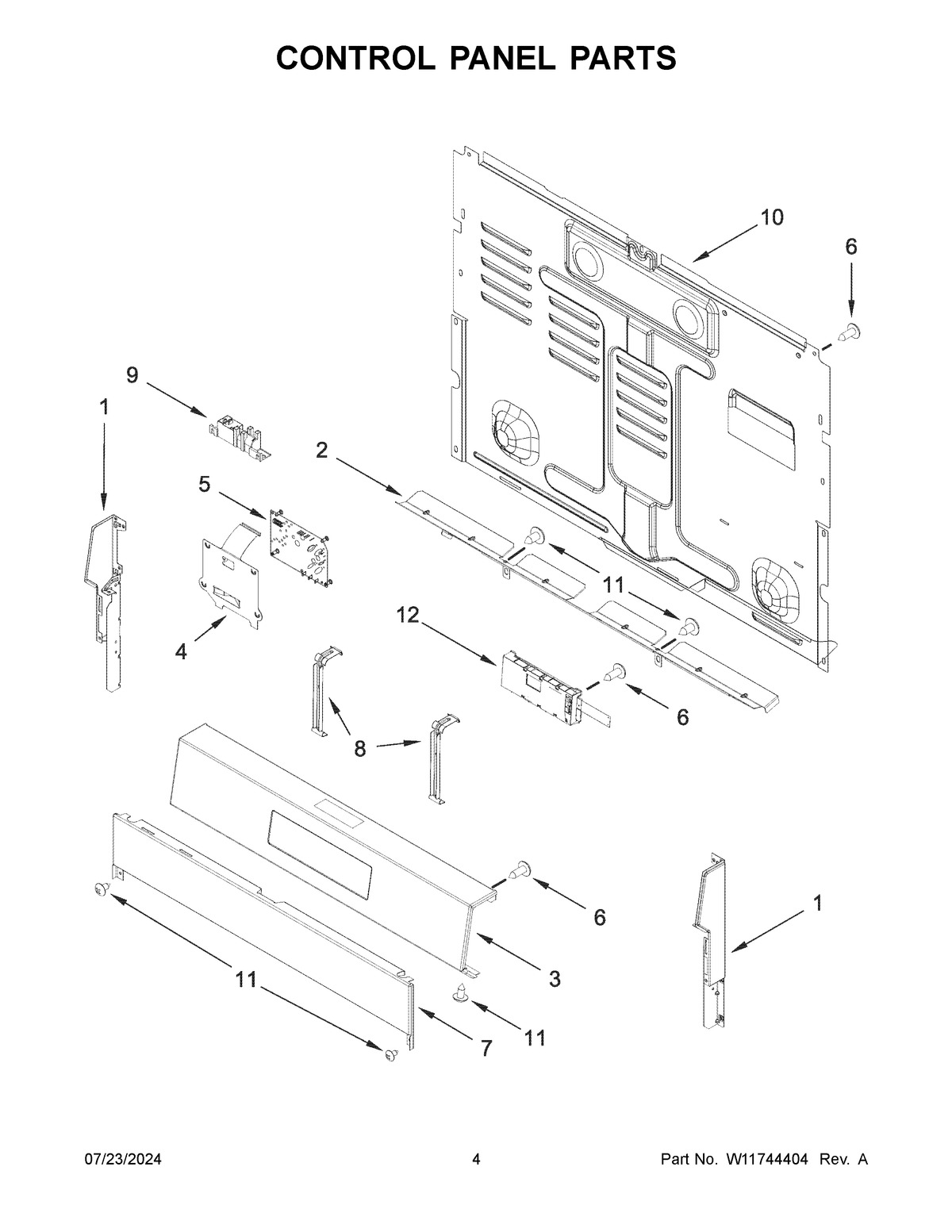 CONTROL PANEL PARTS

10

6

9

1

2

5

11

12

4

6

8

6

1

3

11

11

7

07/23/2024

4

Part No. W11744404 Rev. A