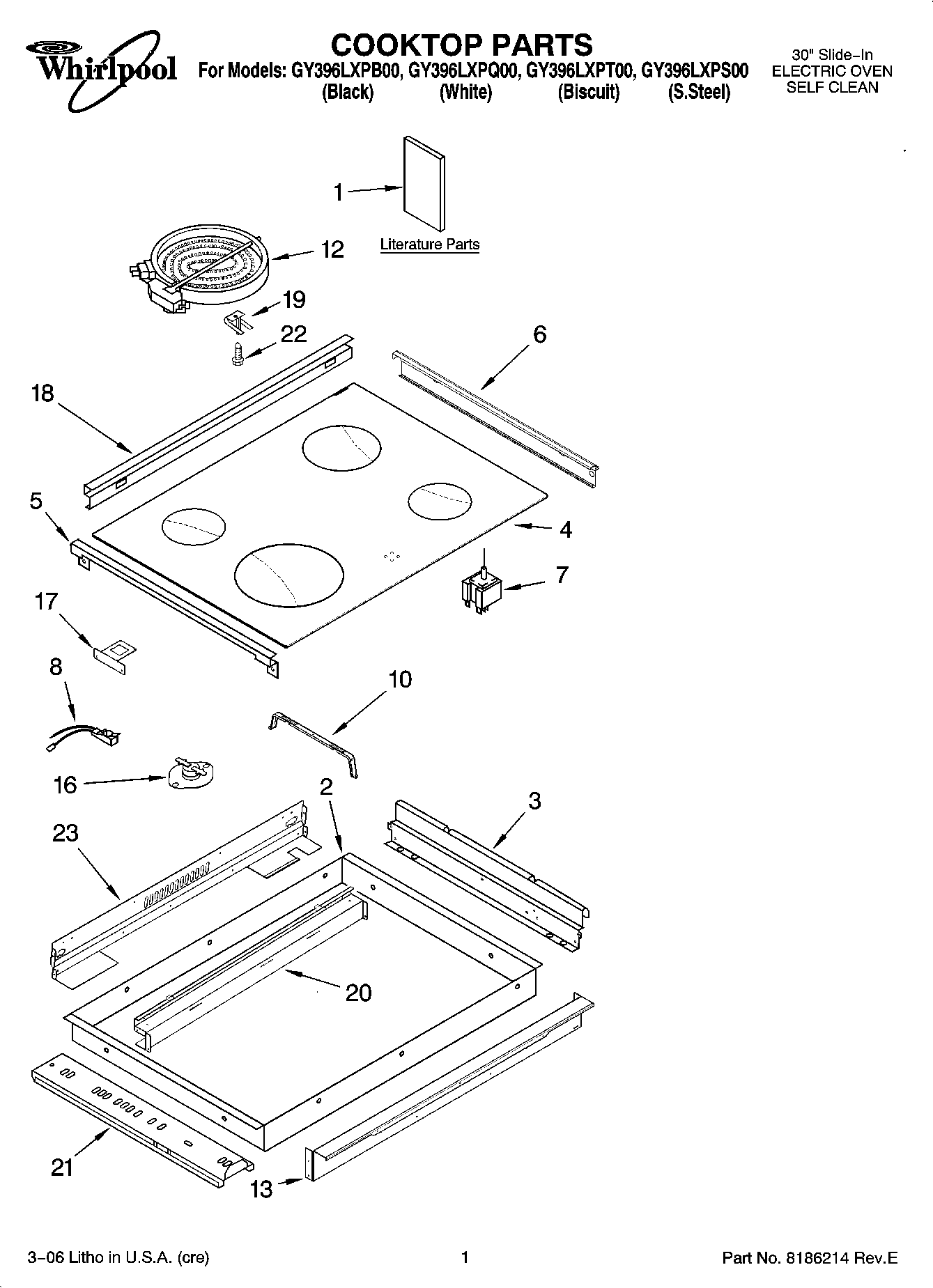 Whirlpool

COOKTOP PARTS
For Models: GY396LXPB00, GY396LXPQ00, GY396LXPT00, GY396LXPS00
(Black) (White) (Biscuit) (S.Steel)

30" Slide–In
ELECTRIC OVEN
SELF CLEAN

1
Literature Parts
12
19
22
6
18
5
4
7
17
8
10
16
2
3
23
20
21
13

3–06 Litho in U.S.A. (cre)
1
Part No. 8186214 Rev.E