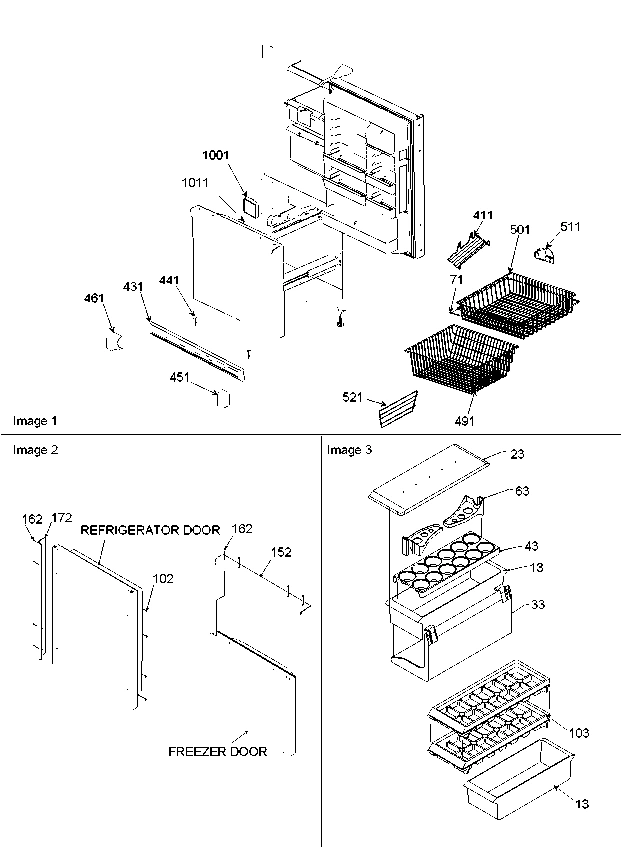 1001
1011
411
501
511
71
461
431
441
451
521
491
Image 1

Image 2
162
172
REFRIGERATOR DOOR
162
152
102
FREEZER DOOR

Image 3
23
63
43
13
33
103
13