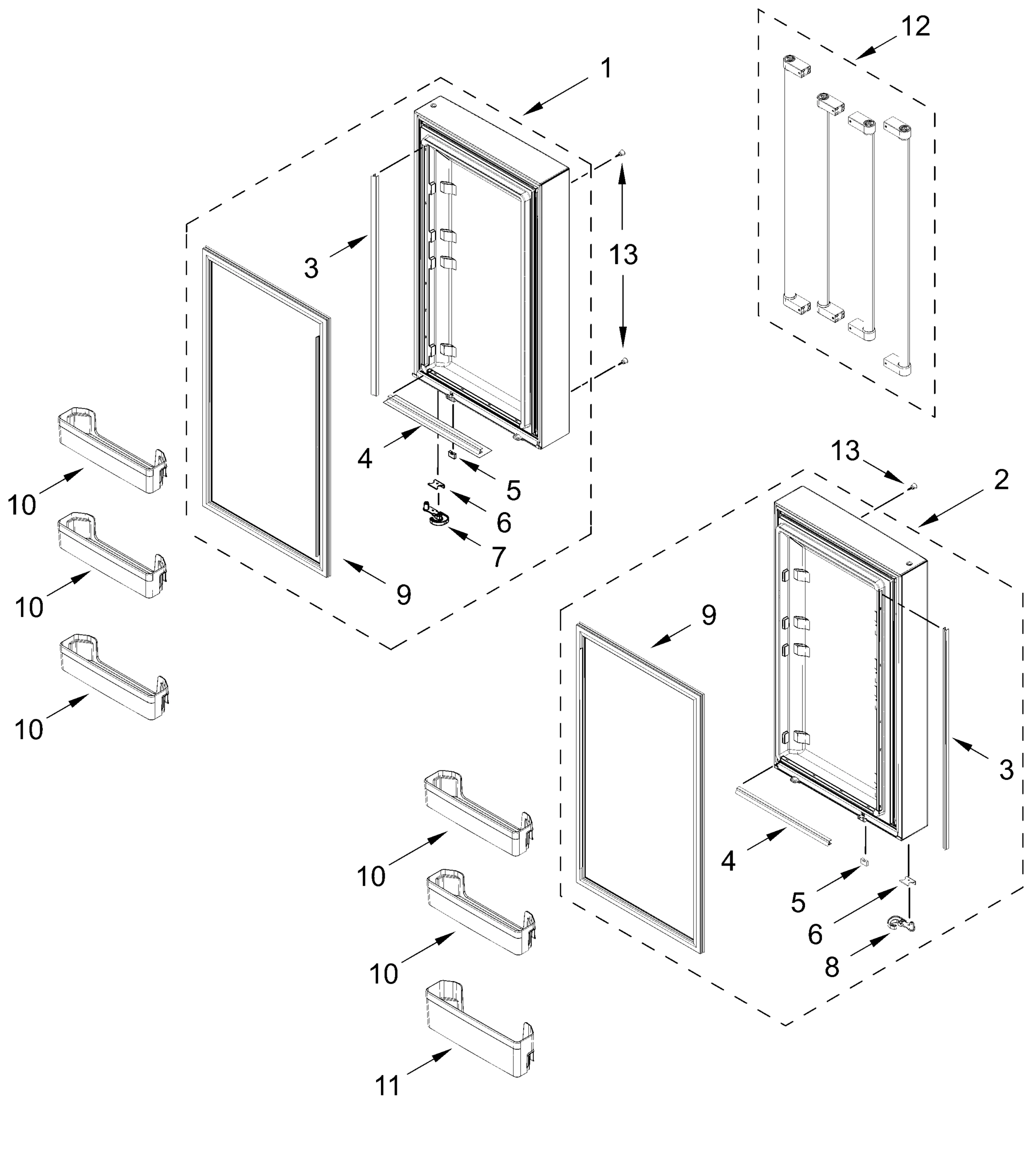 12
1
13
3
4
5
6
7
9
10
10
10
13
2
9
3
4
5
6
8
10
10
11