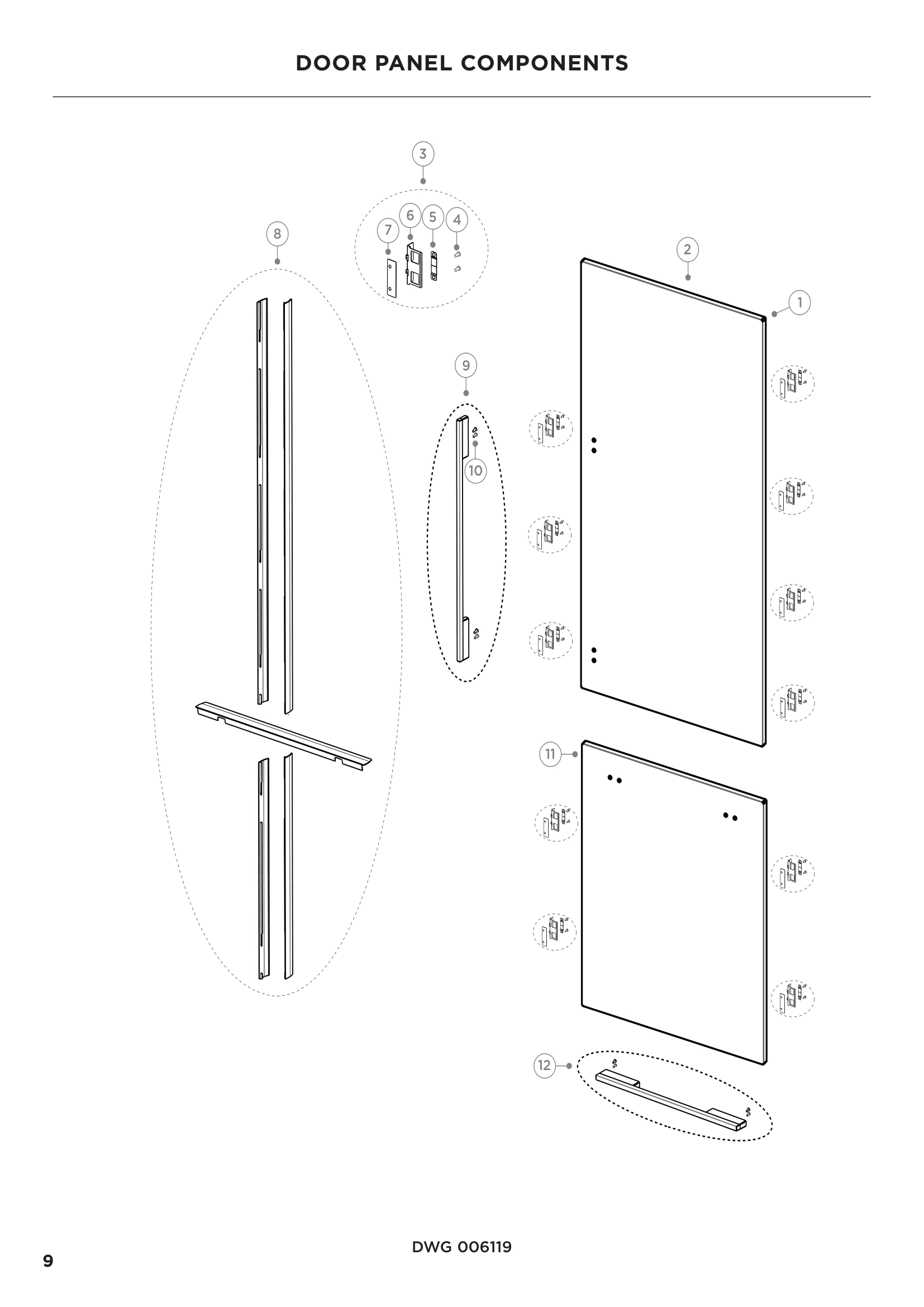 DOOR PANEL COMPONENTS

3
8
7
6
5
4
2
1
9
10
11
12

DWG 006119

9