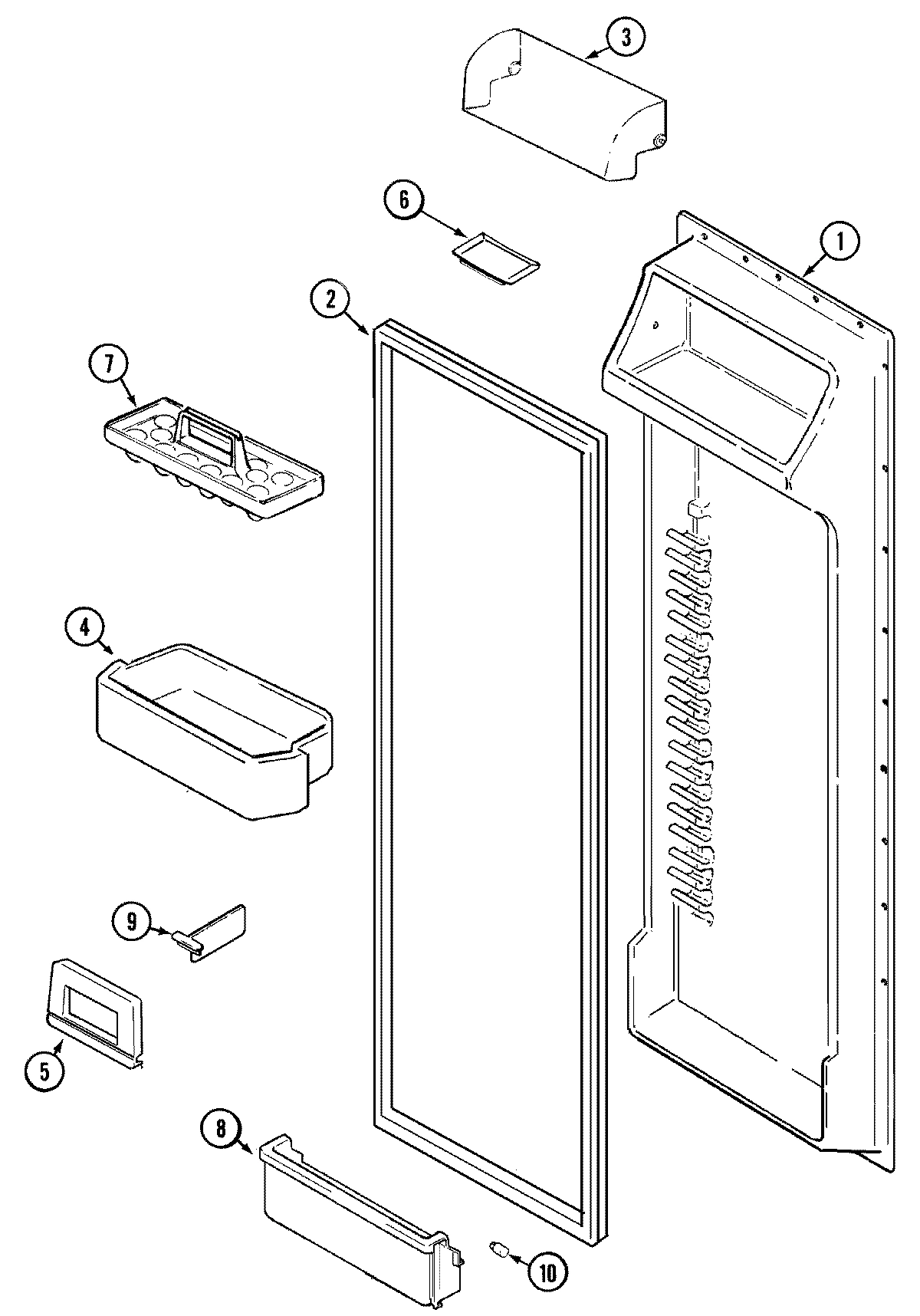 3
6
1
2
7
4
9
5
8
10