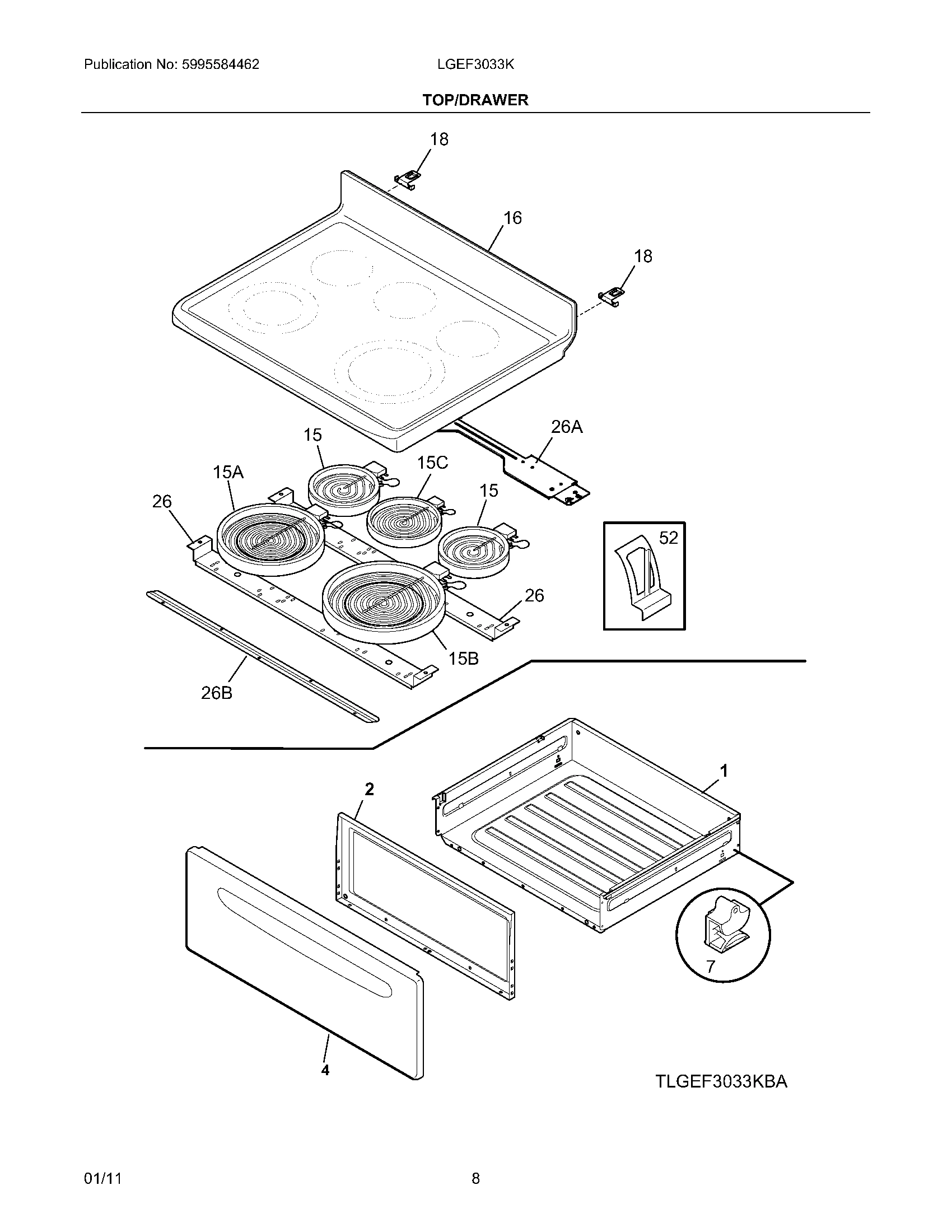 Publication No: 5995584462

LGEF3033K

TOP/DRAWER

18

16

18

26A

15

15C

15A

15

26

52

26

15B

26B

1

2

7

4

TLGEF3033KBA

01/11

8