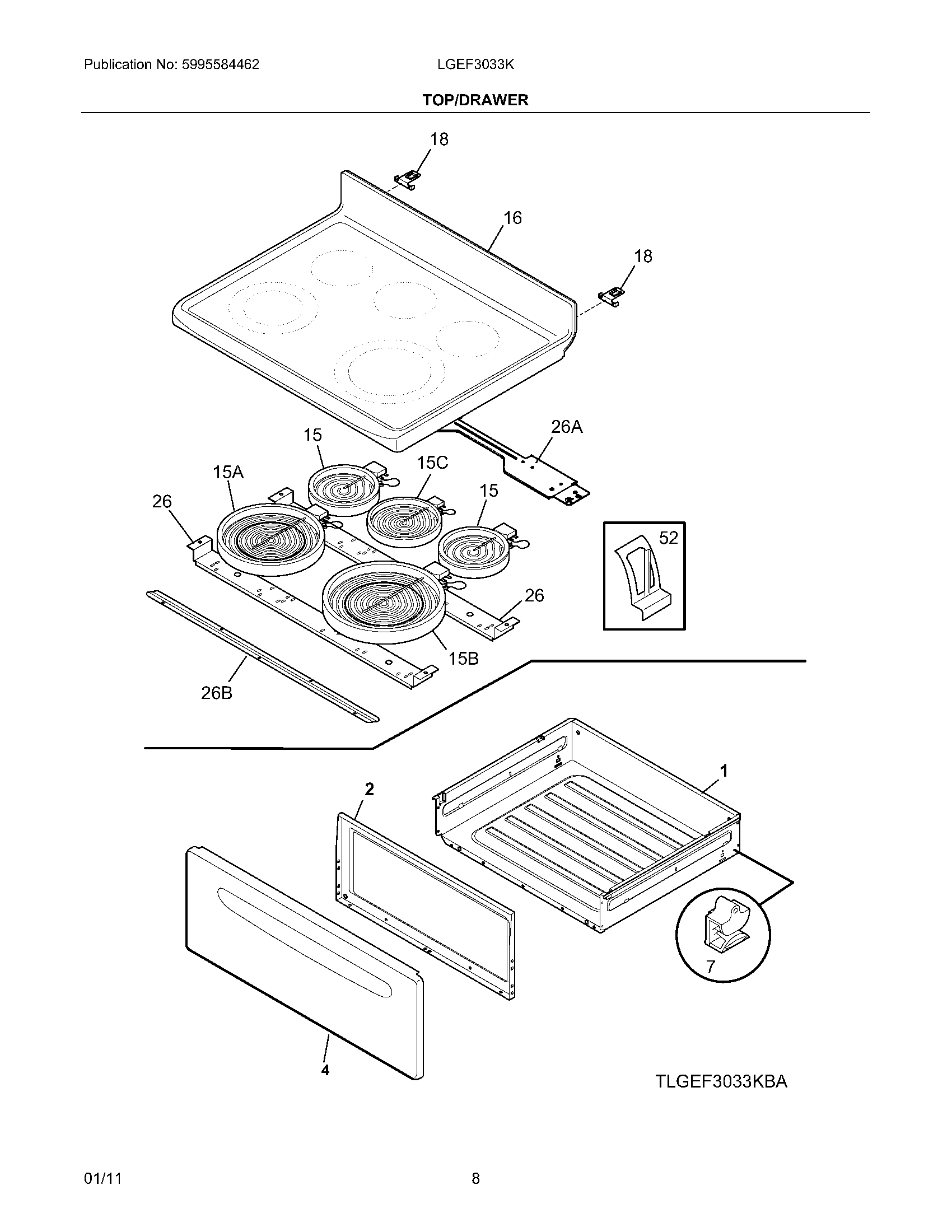 Publication No: 5995584462

LGEF3033K

TOP/DRAWER

18

16

18

26A

15

15C

15A

15

26

52

26

15B

26B

1

2

7

4

TLGEF3033KBA

01/11

8