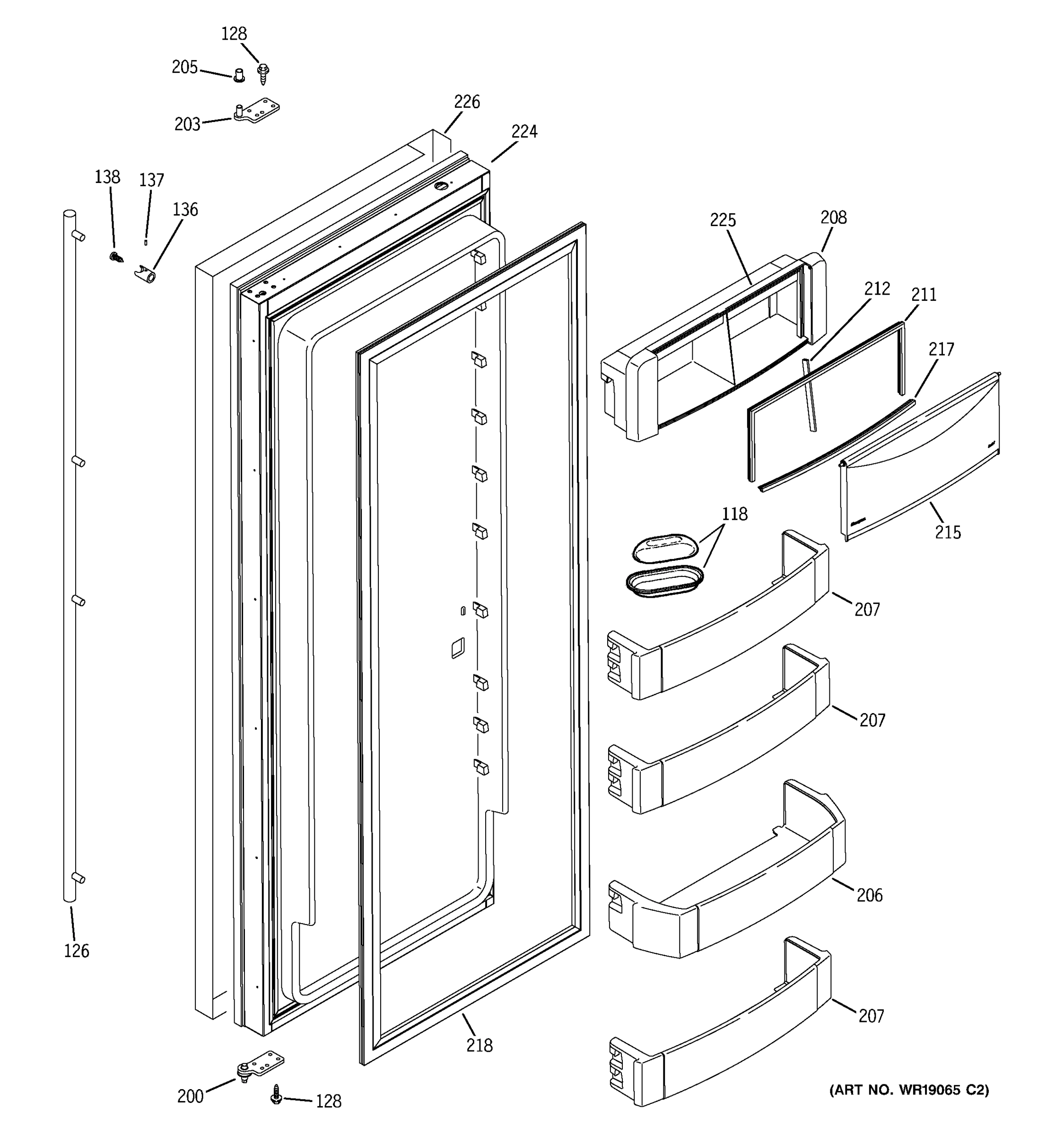 128
205
203
226
224
138
137
136
225
208
212
211
217
215
118
207
207
206
207
126
218
200
128
(ART NO. WR19065 C2)