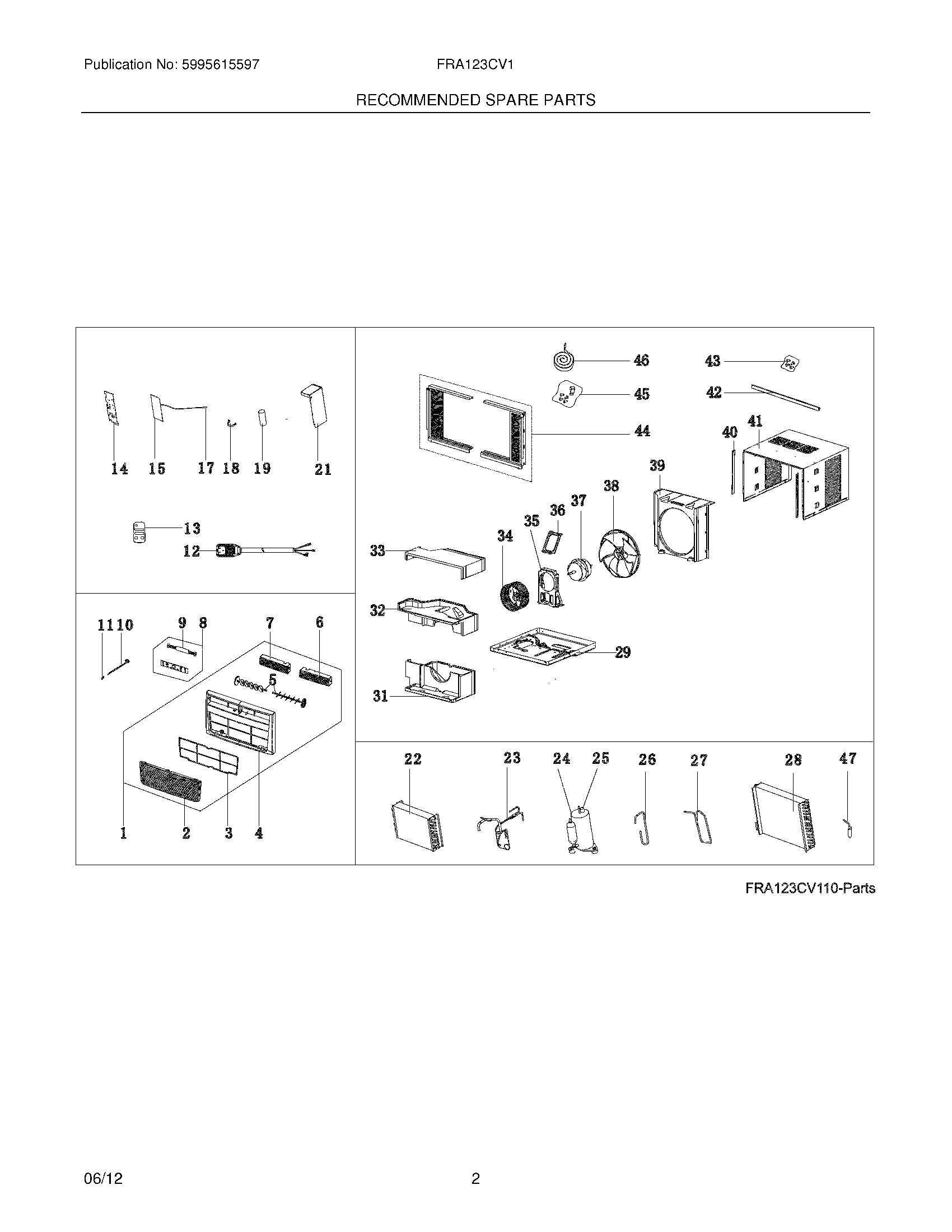 Publication No: 5995615597

FRA123CV1

RECOMMENDED SPARE PARTS

14 15 17 18 19 21

13

12

11 10 9 8 7 6

5

1 2 3 4

46 43

45 42

44

40 41

39

38

37

36

35

34

33

32

29

31

22 23 24 25 26 27 28 47

FRA123CV110-Parts

06/12

2