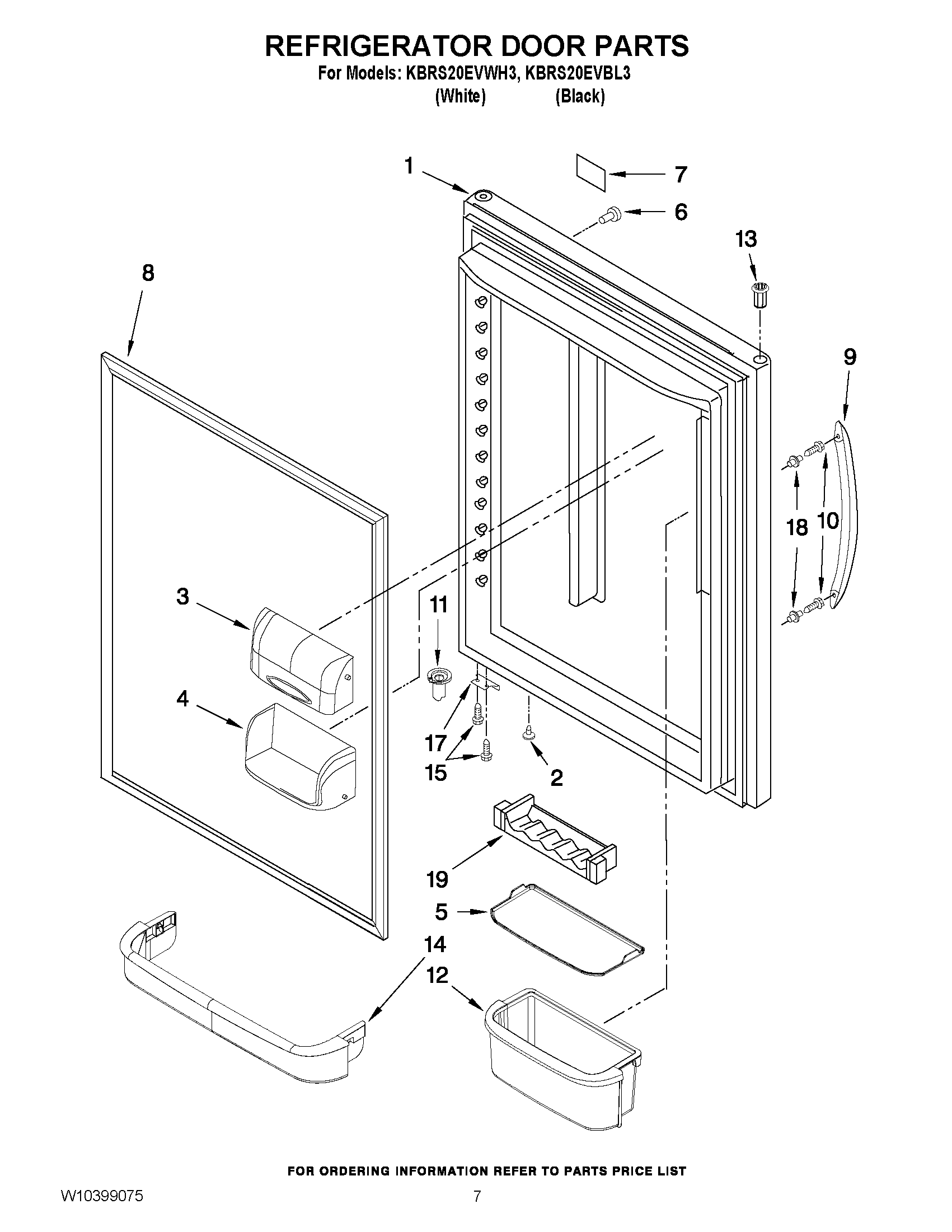 REFRIGERATOR DOOR PARTS
For Models: KBRS20EVWH3, KBRS20EVBL3
(White) (Black)

1
7
6
13
8
9
18
10
3
11
4
17
15
2
19
5
14
12

FOR ORDERING INFORMATION REFER TO PARTS PRICE LIST
W10399075
7