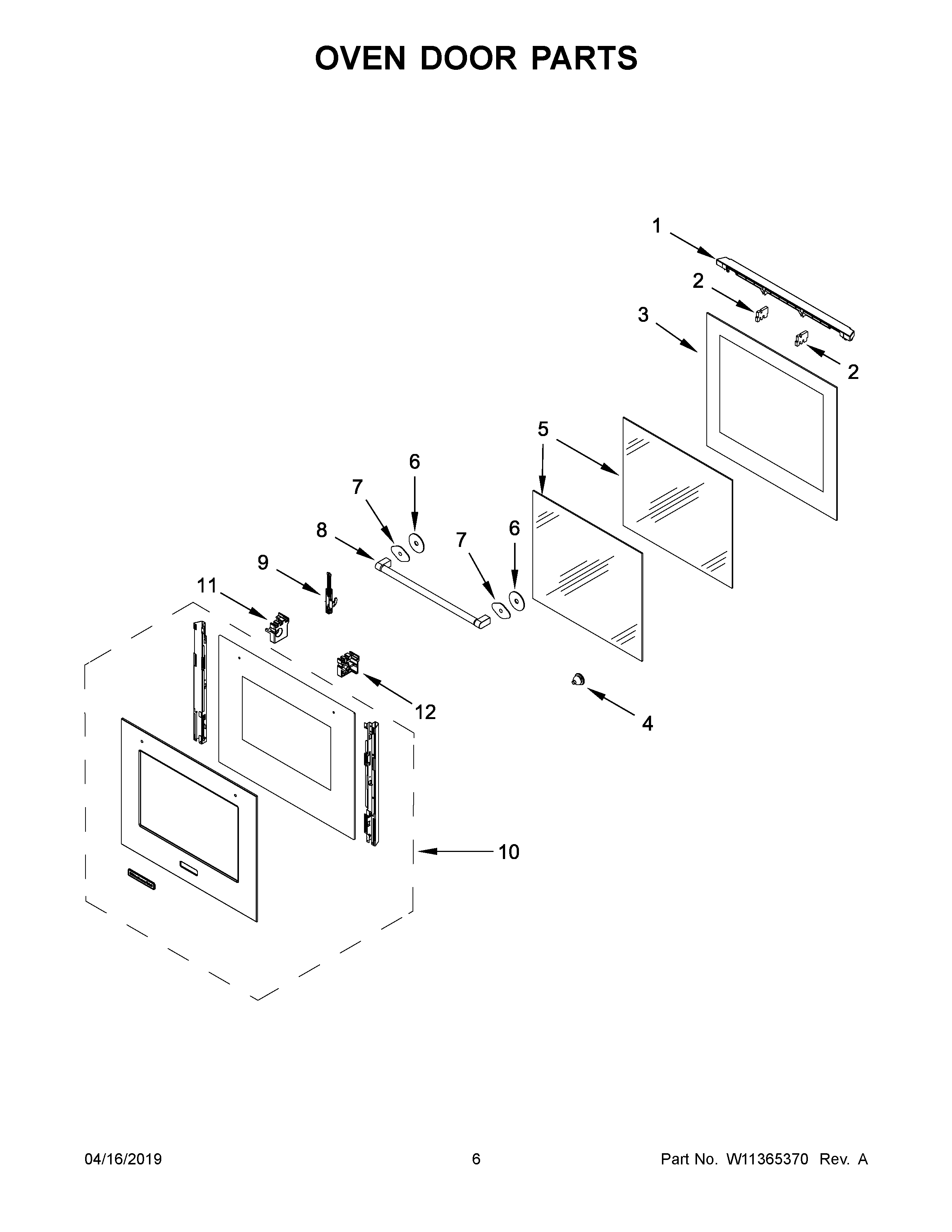 OVEN DOOR PARTS

1
2
3
2
5
6
7
8
7
6
9
11
12
4
10

04/16/2019

6

Part No. W11365370 Rev. A