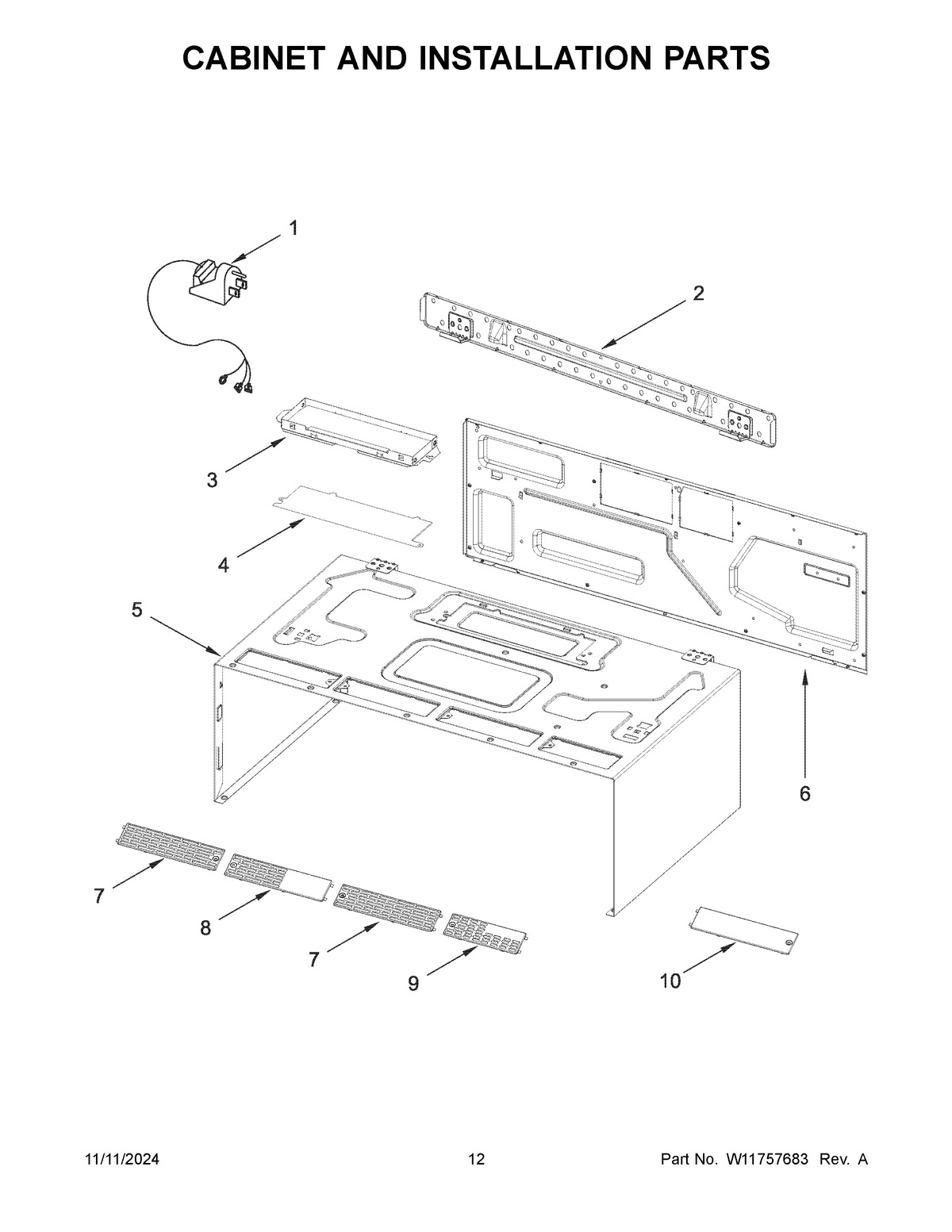 CABINET AND INSTALLATION PARTS

1

2

3

4

5

6

7

8

7

9

10

11/11/2024

12

Part No. W11757683 Rev. A