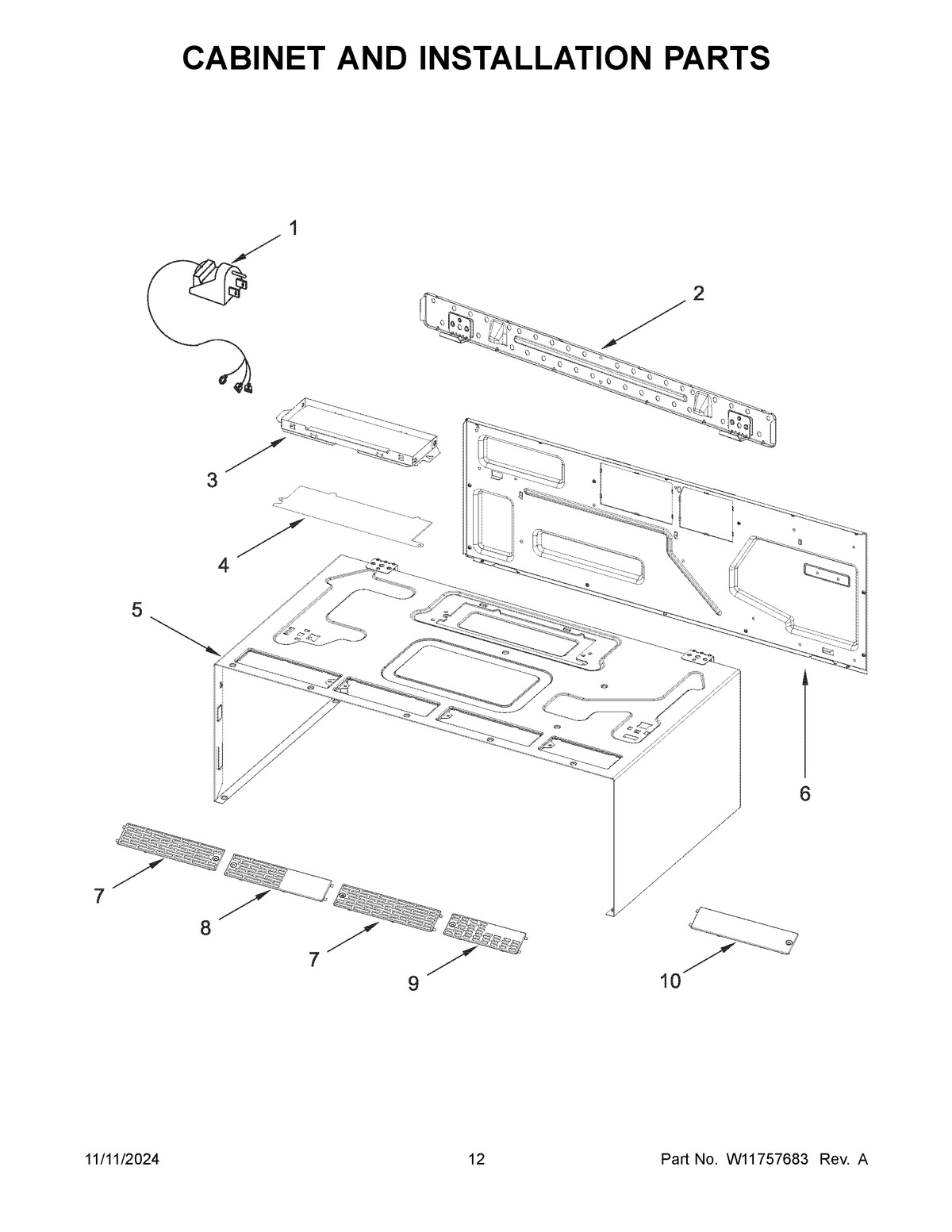 CABINET AND INSTALLATION PARTS

1
2
3
4
5
6
7
8
7
9
10

11/11/2024 12 Part No. W11757683 Rev. A