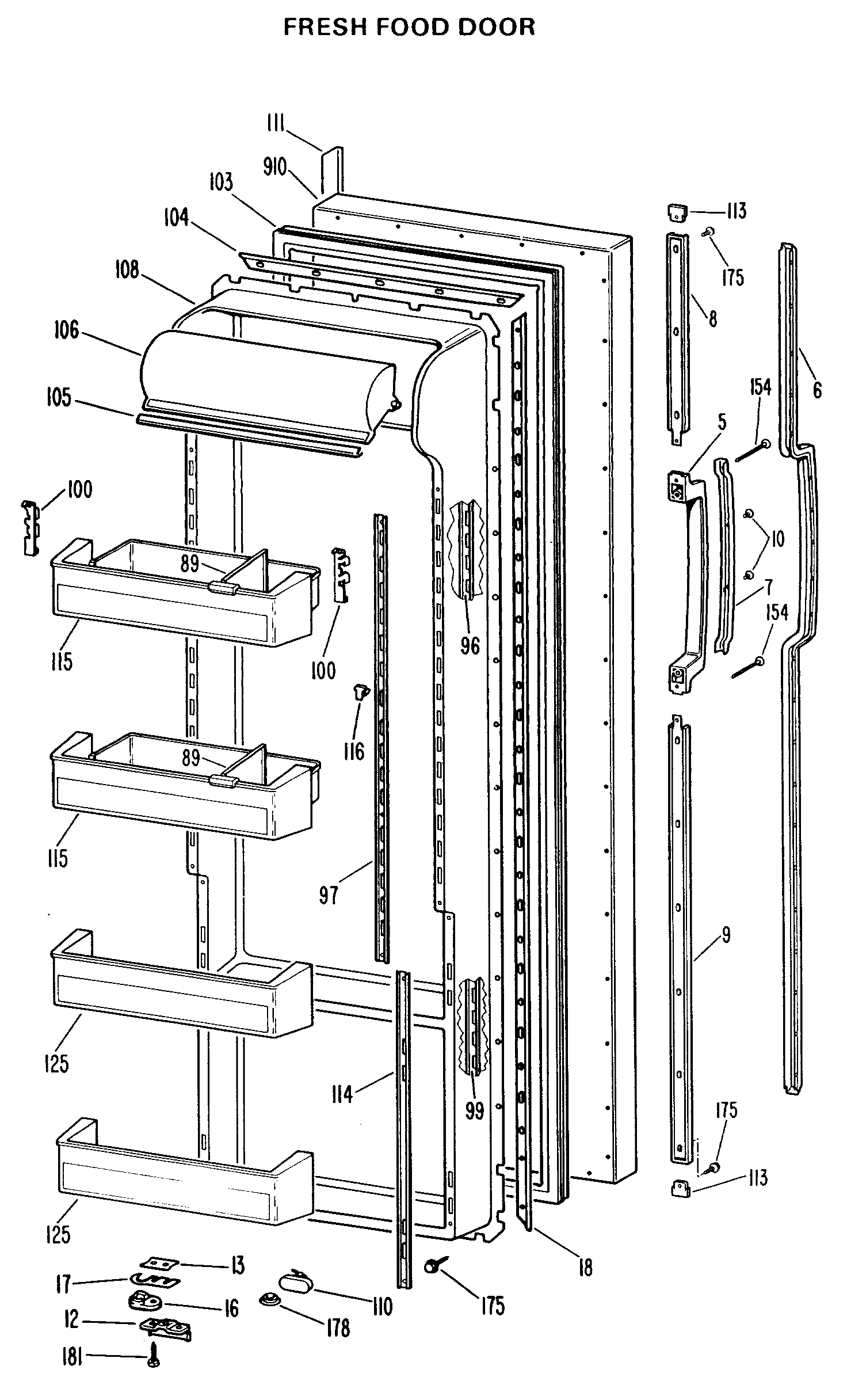 FRESH FOOD DOOR

111
910
103
104
108
106
105
100
89
115
100
116
96
89
115
97
125
114
99
125
13
17
16
12
181
110
178
175
18
113
175
8
6
154
5
10
7
154
9
175
113