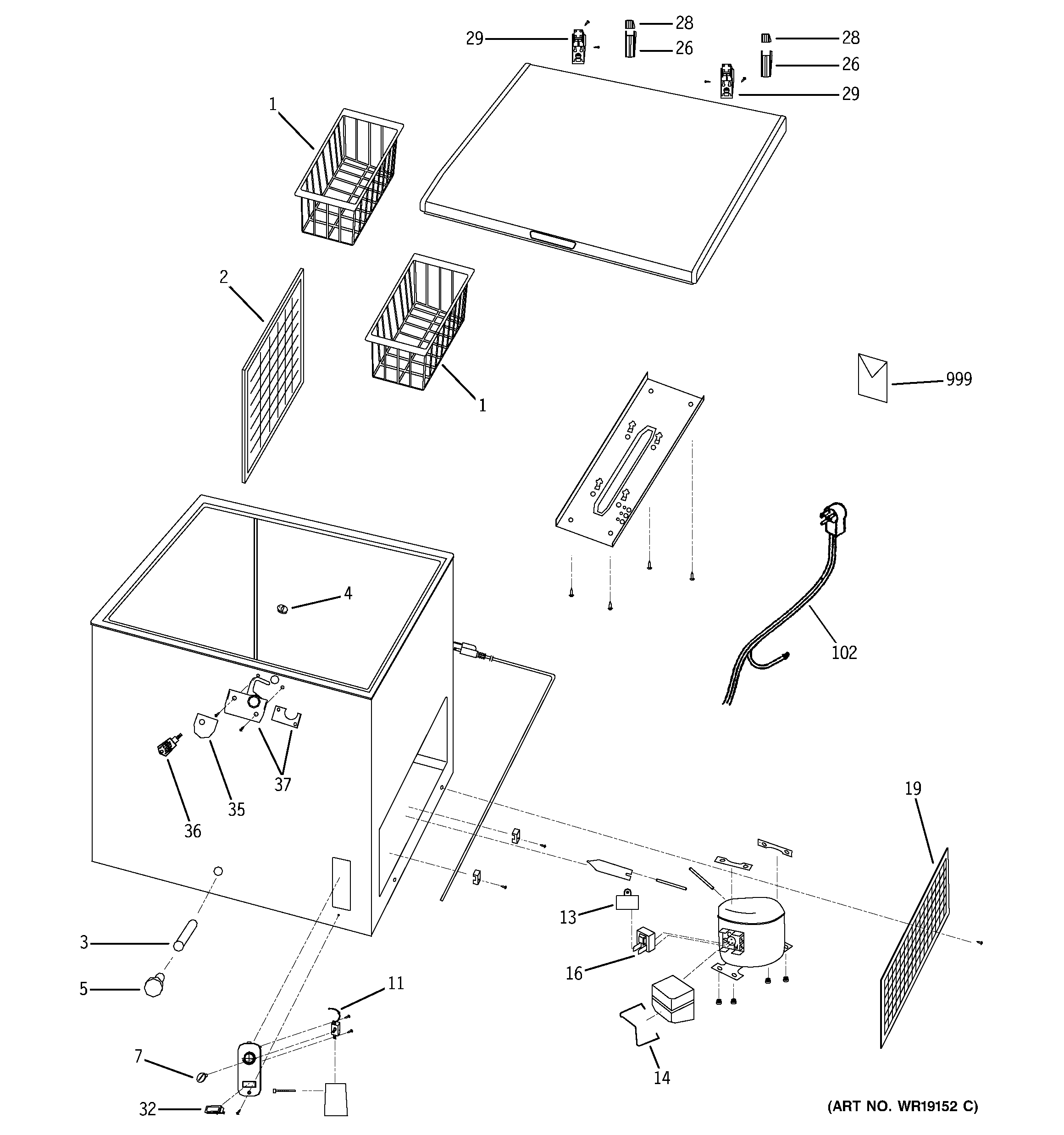 29
28
26
28
26
29
1
2
1
999
4
102
37
35
36
19
13
16
3
5
11
14
7
32
(ART NO. WR19152 C)