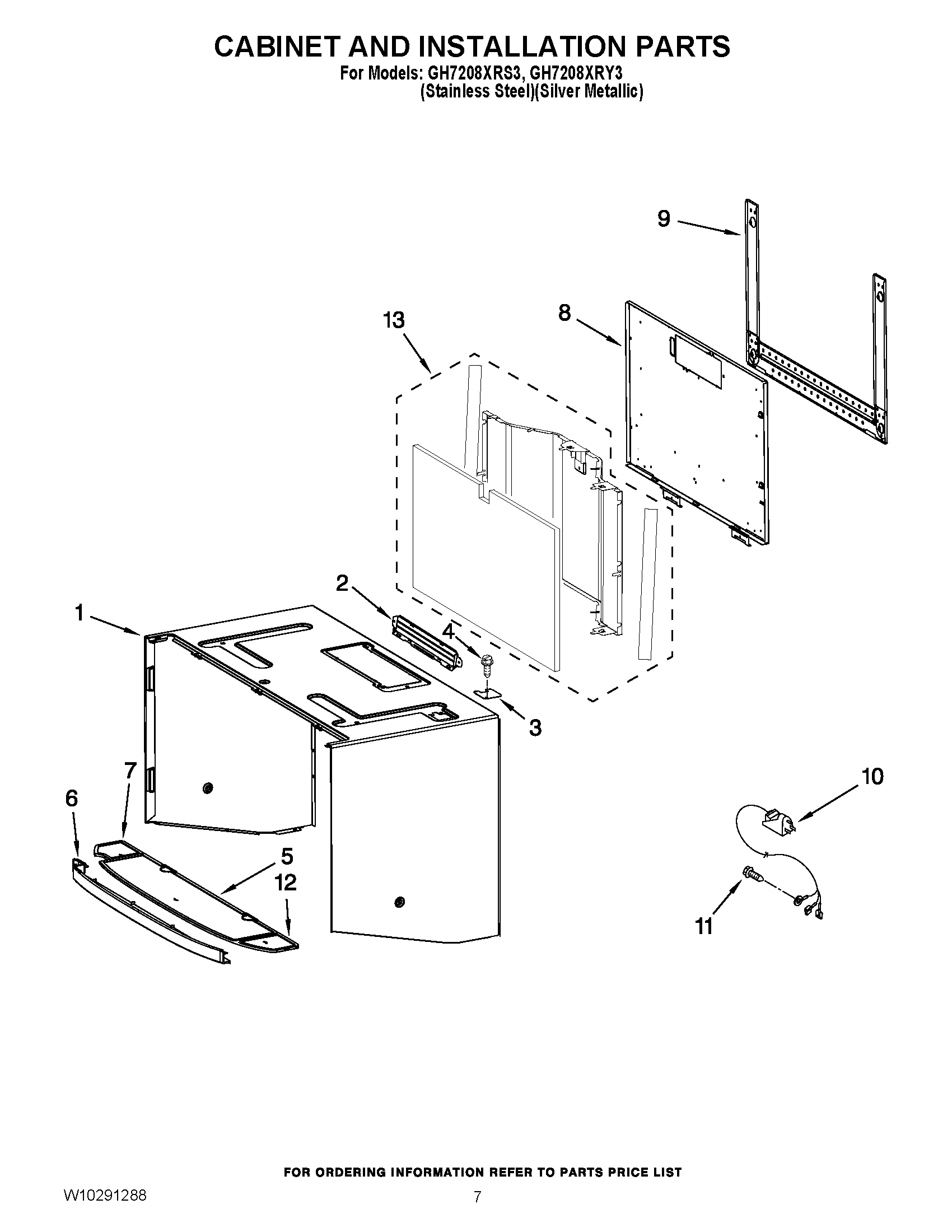 CABINET AND INSTALLATION PARTS
For Models: GH7208XRS3, GH7208XRY3
(Stainless Steel)(Silver Metallic)

9

13

8

2

1

4

3

7

6

5

12

10

11

FOR ORDERING INFORMATION REFER TO PARTS PRICE LIST

W10291288

7