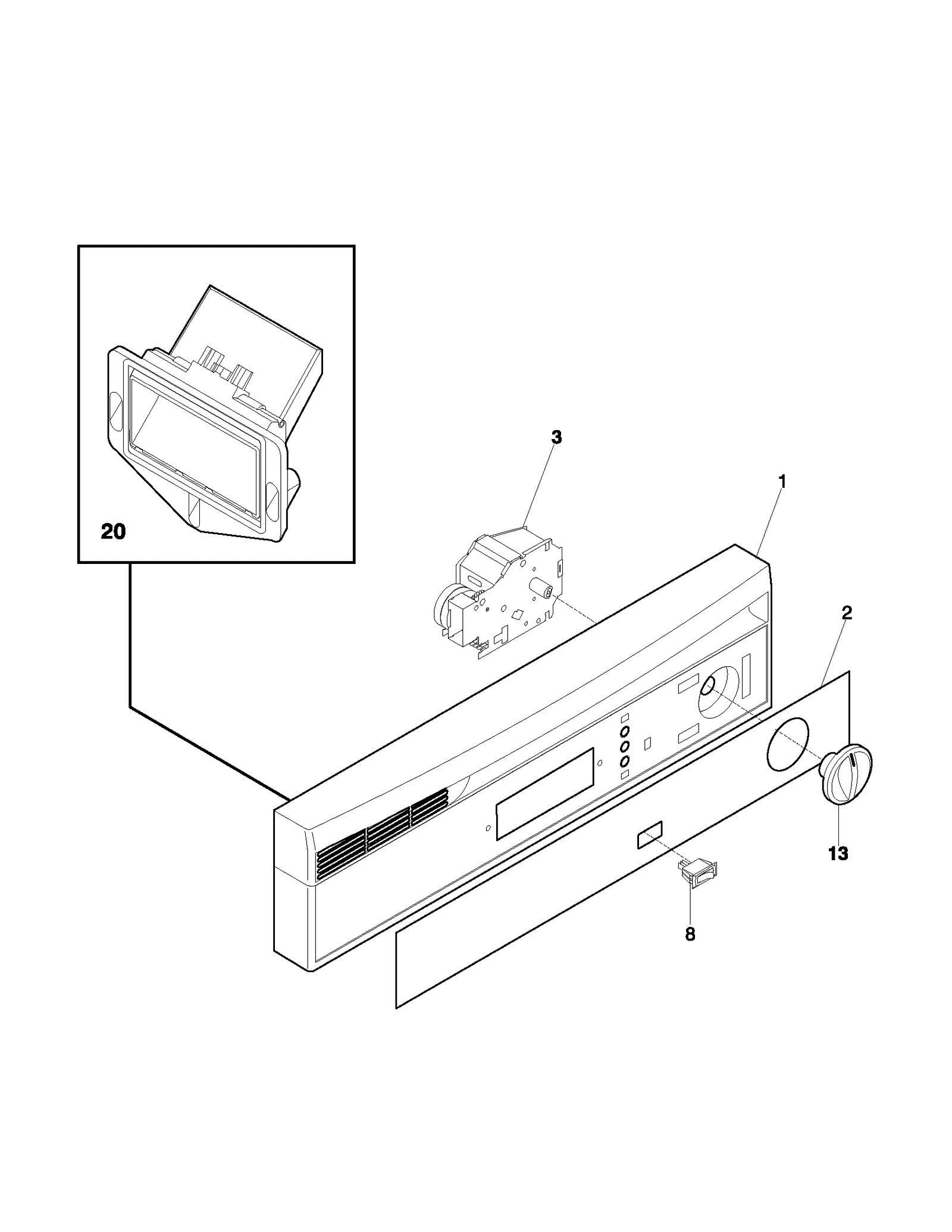 20

3

1

2

13

8