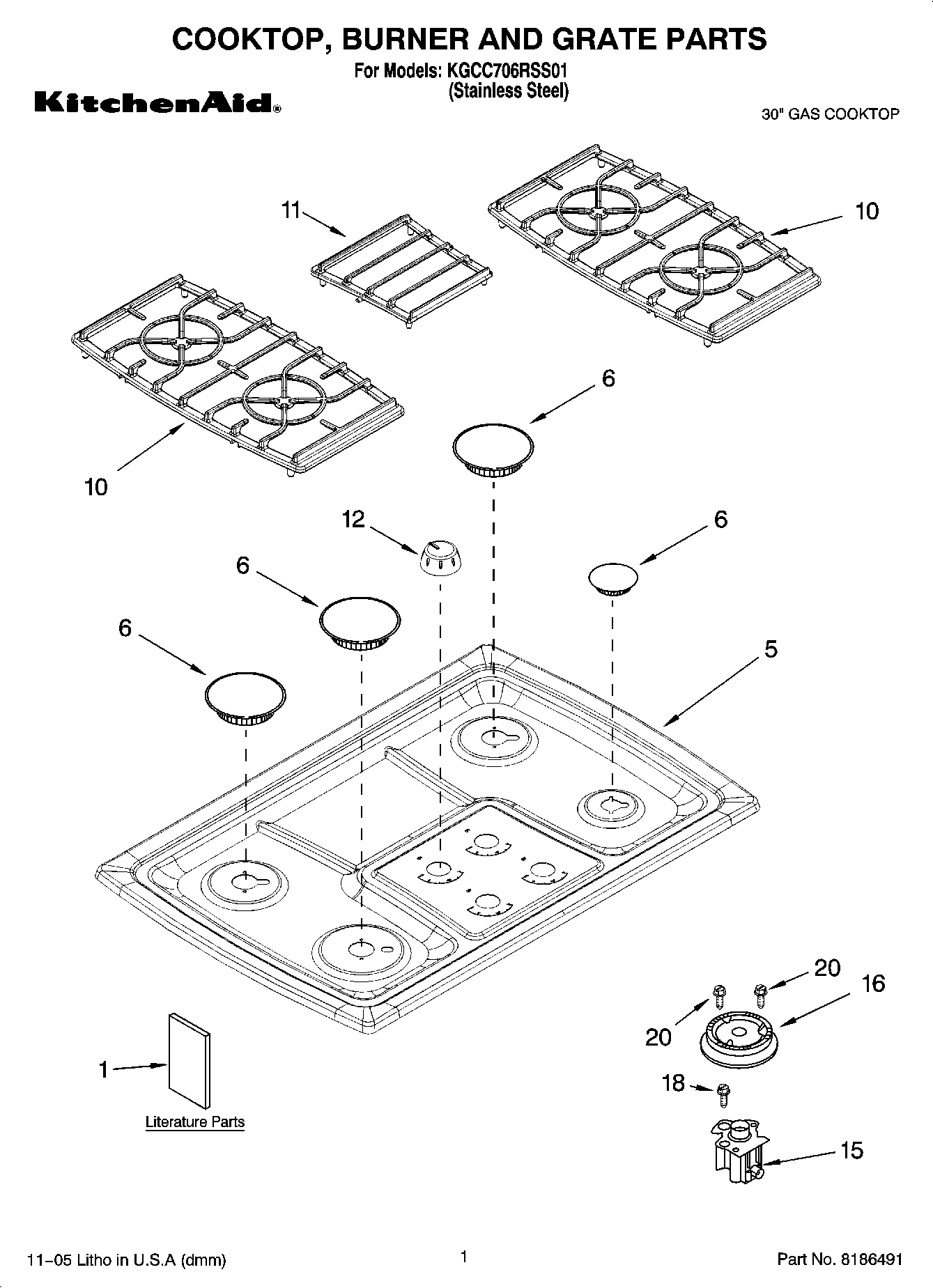 COOKTOP, BURNER AND GRATE PARTS

For Models: KGCC706RSS01
(Stainless Steel)

KitchenAid®

30" GAS COOKTOP

11

10

10

6

12

6

6

6

5

20

16

20

18

15

1

Literature Parts

11–05 Litho in U.S.A (dmm)

1

Part No. 8186491