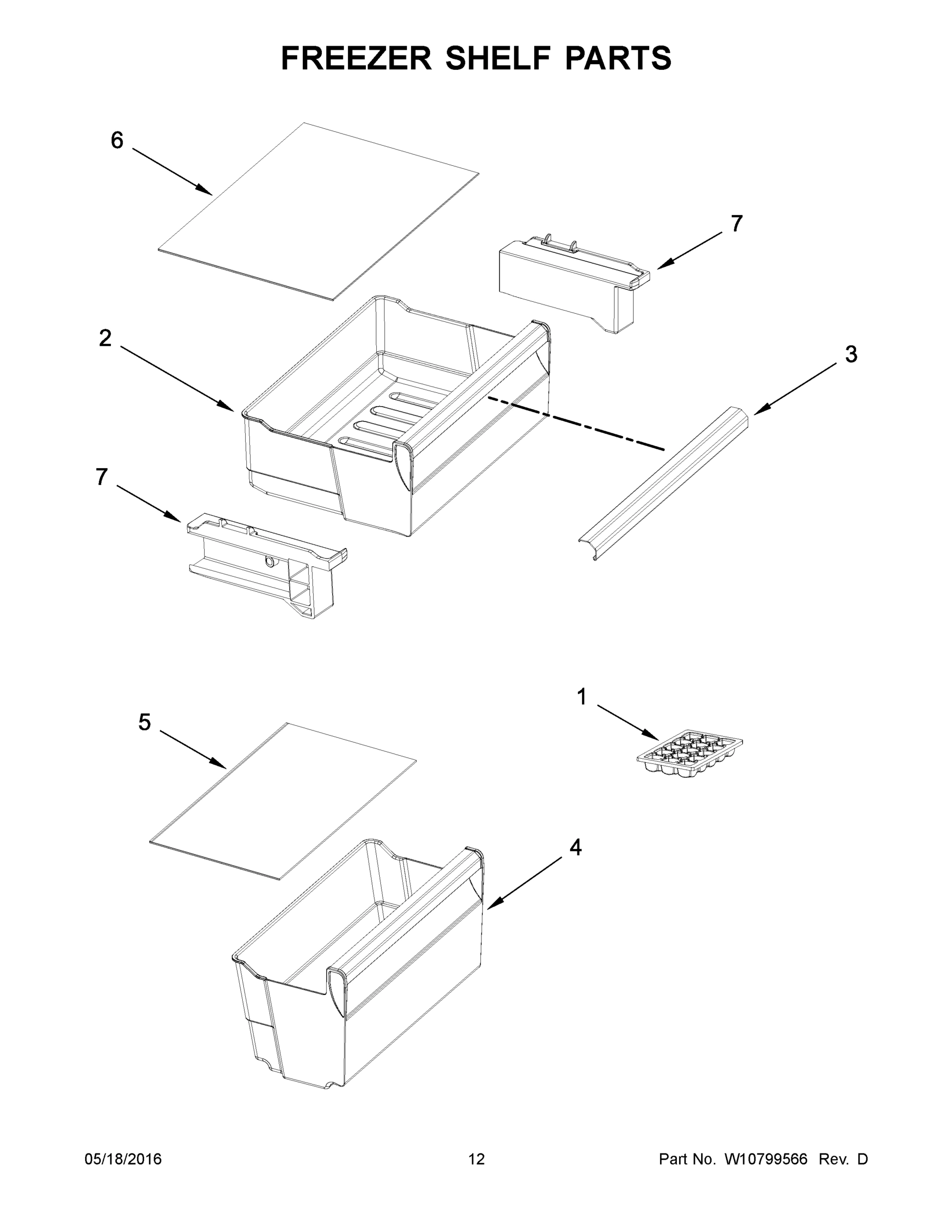 FREEZER SHELF PARTS

6

7

2

3

7

1

5

4

05/18/2016

12

Part No. W10799566 Rev. D