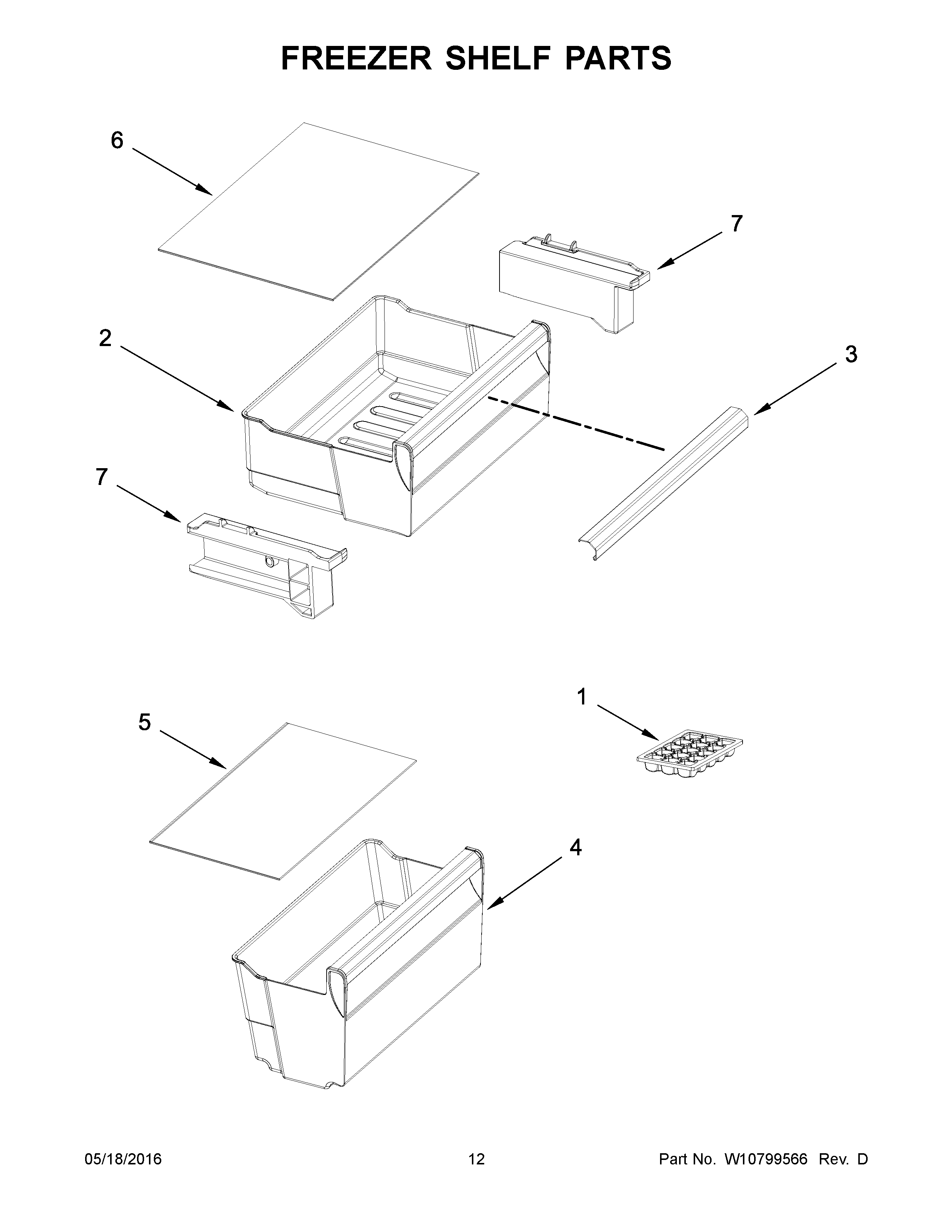 FREEZER SHELF PARTS

6

7

2

3

7

1

5

4

05/18/2016

12

Part No. W10799566 Rev. D