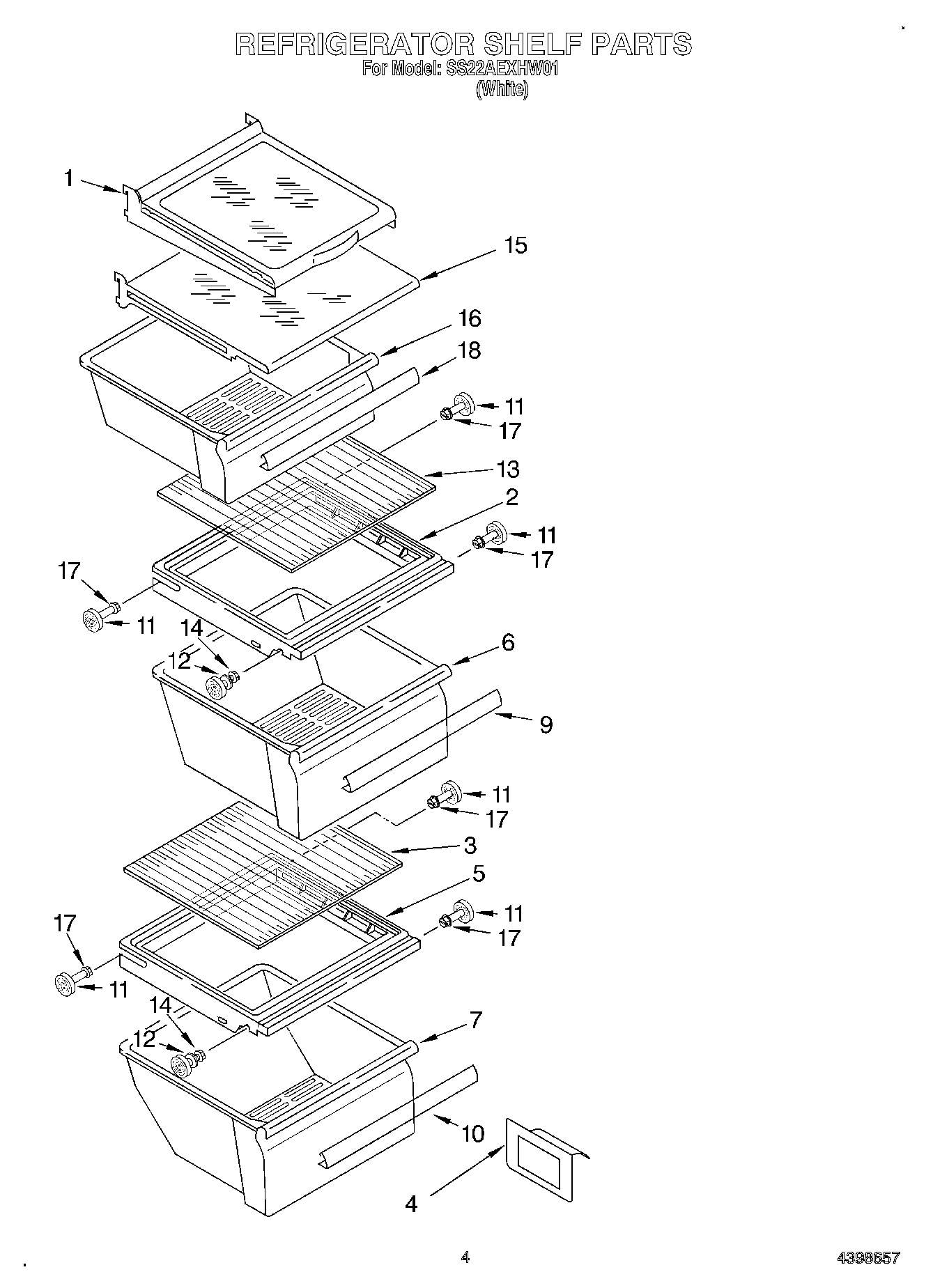 REFRIGERATOR SHELF PARTS
For Model: SS22AEXHW01
(White)

1
15
16
18
11
17
13
2
11
17
17
11
14
12
6
9
11
17
3
5
11
17
17
11
14
12
7
10
4

4

4398657