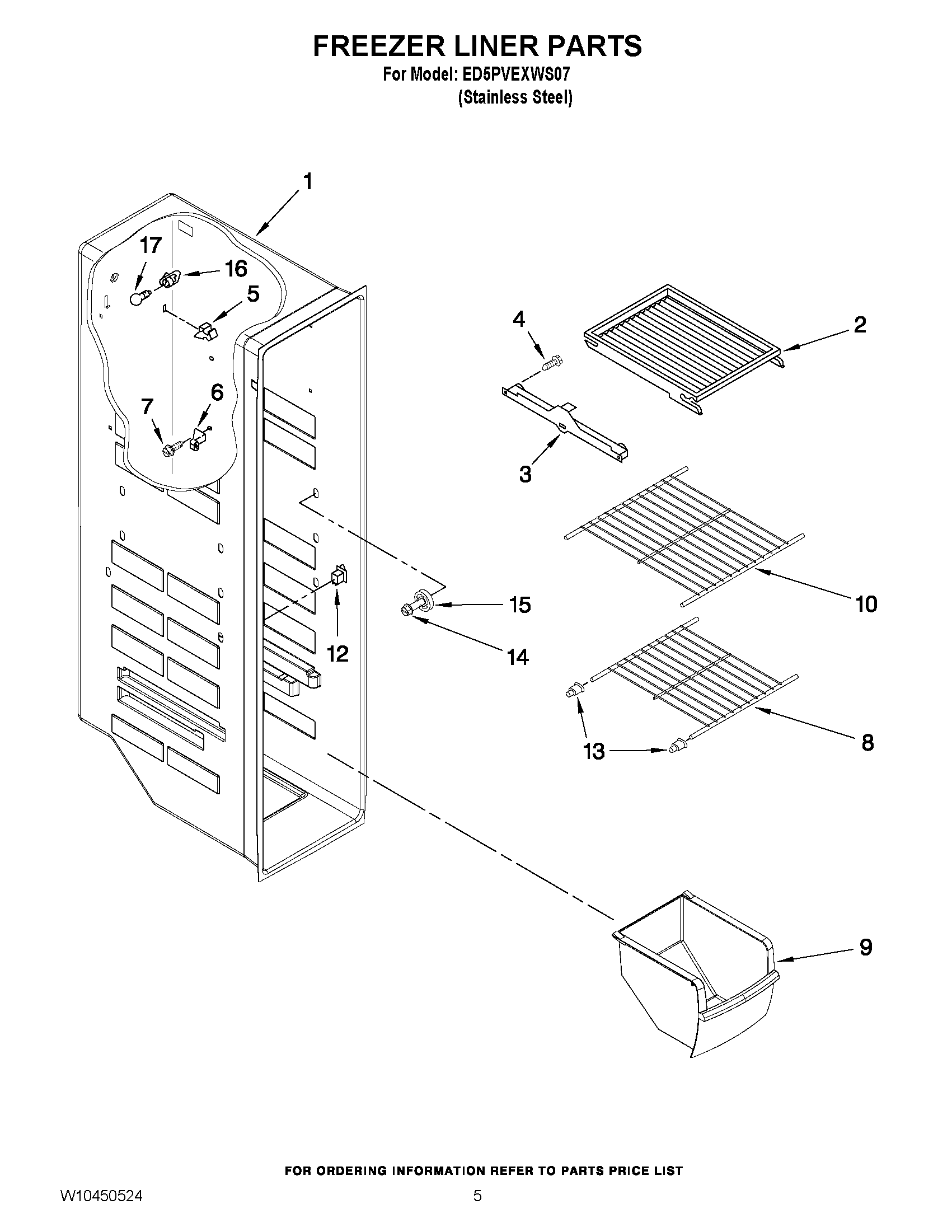 FREEZER LINER PARTS
For Model: ED5PVEXWS07
(Stainless Steel)

1
17
16
5
4
2
7
6
3
10
15
12
14
13
8
9

FOR ORDERING INFORMATION REFER TO PARTS PRICE LIST

W10450524

5