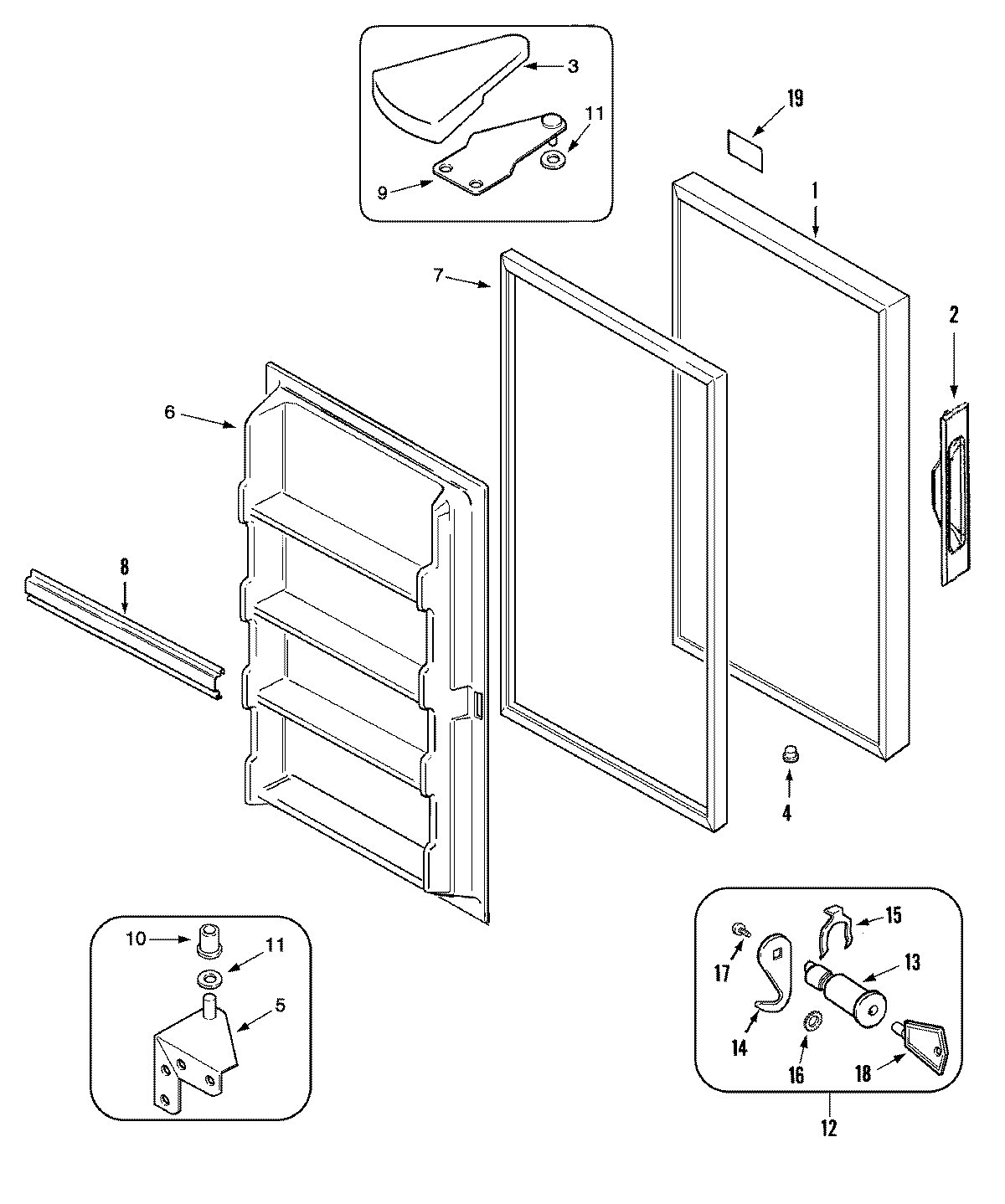 3
11
9
19
1
7
2
6
8
4
10
11
5
15
17
13
14
16
18
12