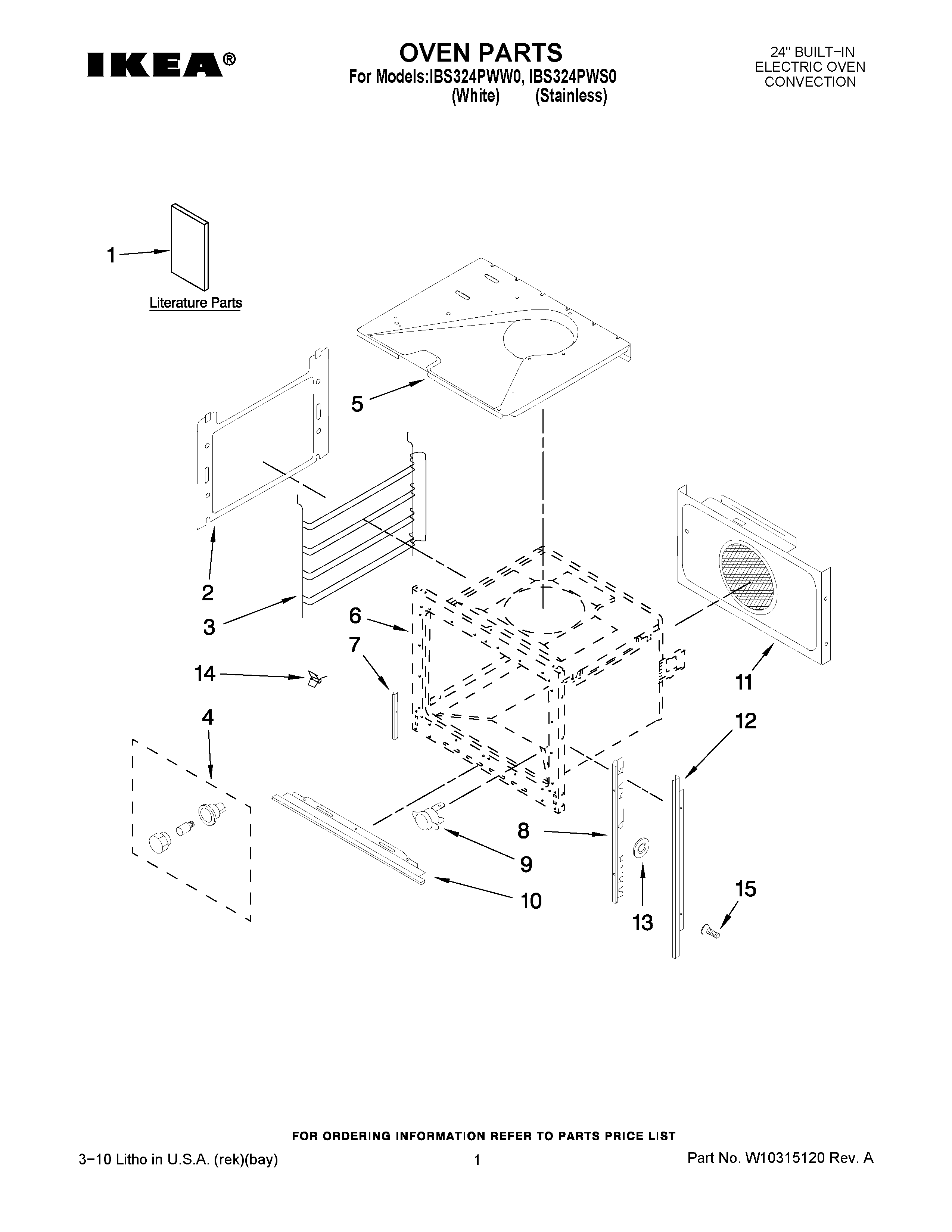 IKEA®

OVEN PARTS
For Models:IBS324PWW0, IBS324PWS0
(White) (Stainless)

24" BUILT−IN
ELECTRIC OVEN
CONVECTION

1

Literature Parts

5

2

3

6

7

14

4

11

12

8

9

10

13

15

FOR ORDERING INFORMATION REFER TO PARTS PRICE LIST

3−10 Litho in U.S.A. (rek)(bay)

1

Part No. W10315120 Rev. A