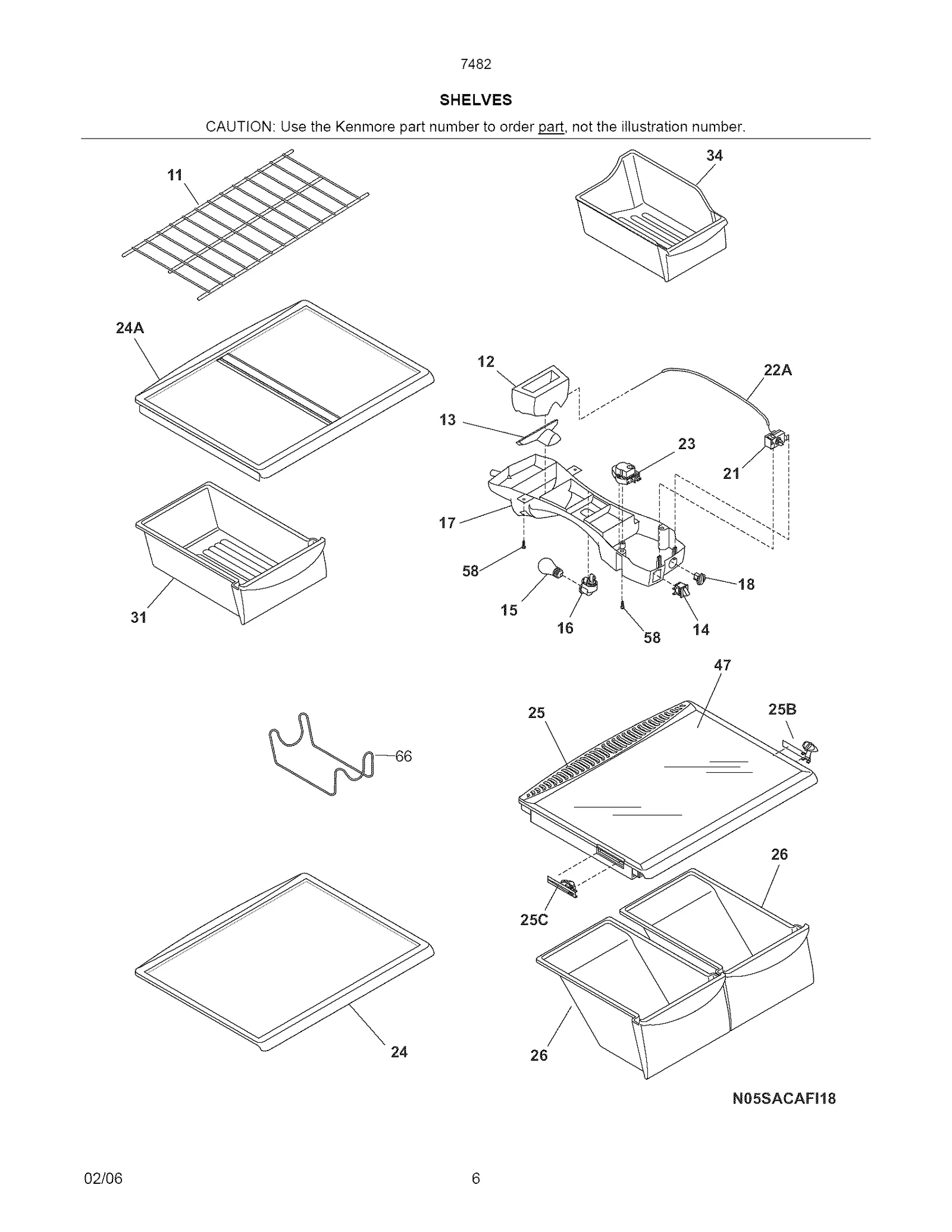 7482

SHELVES

CAUTION: Use the Kenmore part number to order part, not the illustration number.

11

34

24A

12

22A

13

23

21

17

58

18

15

16

58

14

31

47

25

25B

66

26

25C

24

26

N05SACAFI18

02/06

6