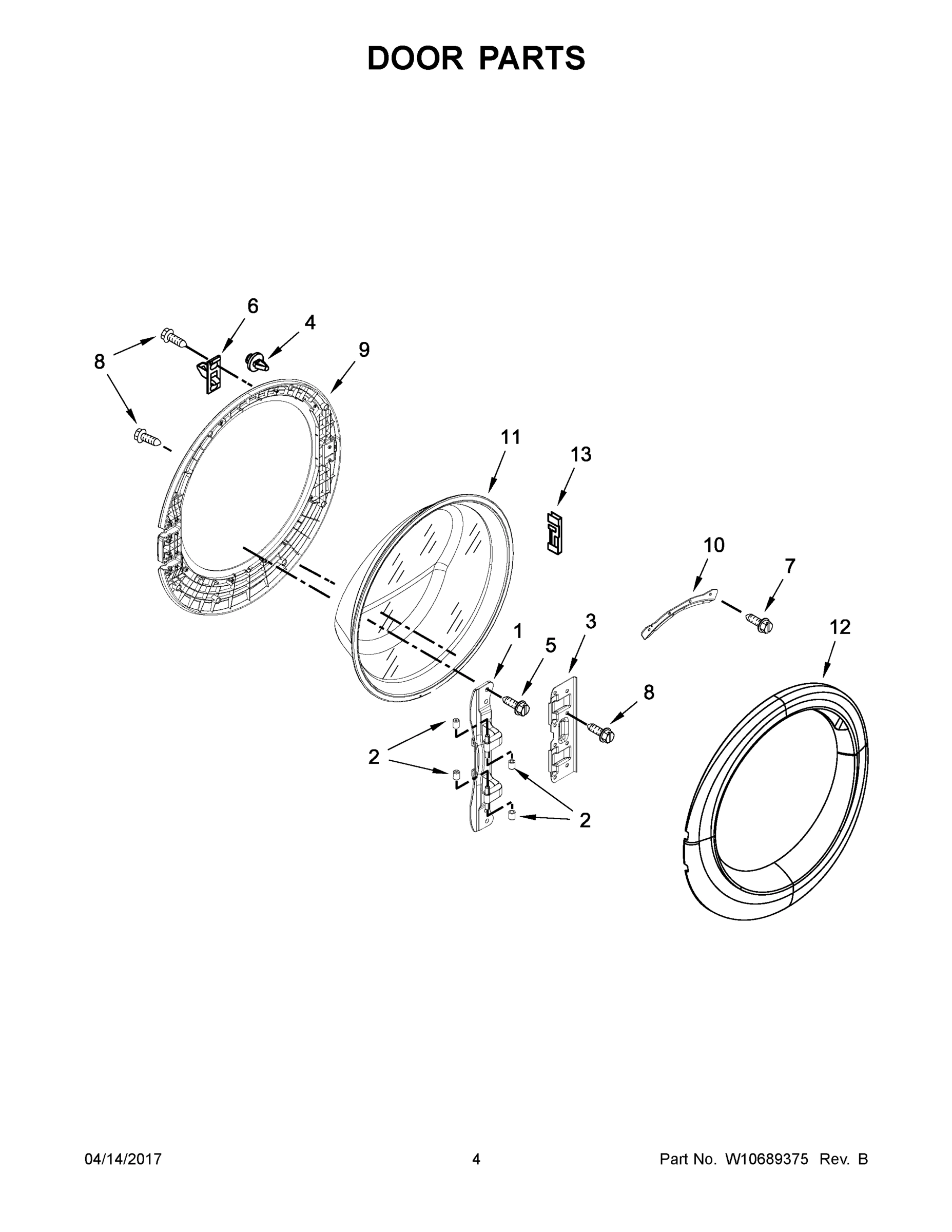 DOOR PARTS

6
4
8
9
11
13
10
7
1
5
3
12
8
2
2

04/14/2017
4
Part No. W10689375 Rev. B