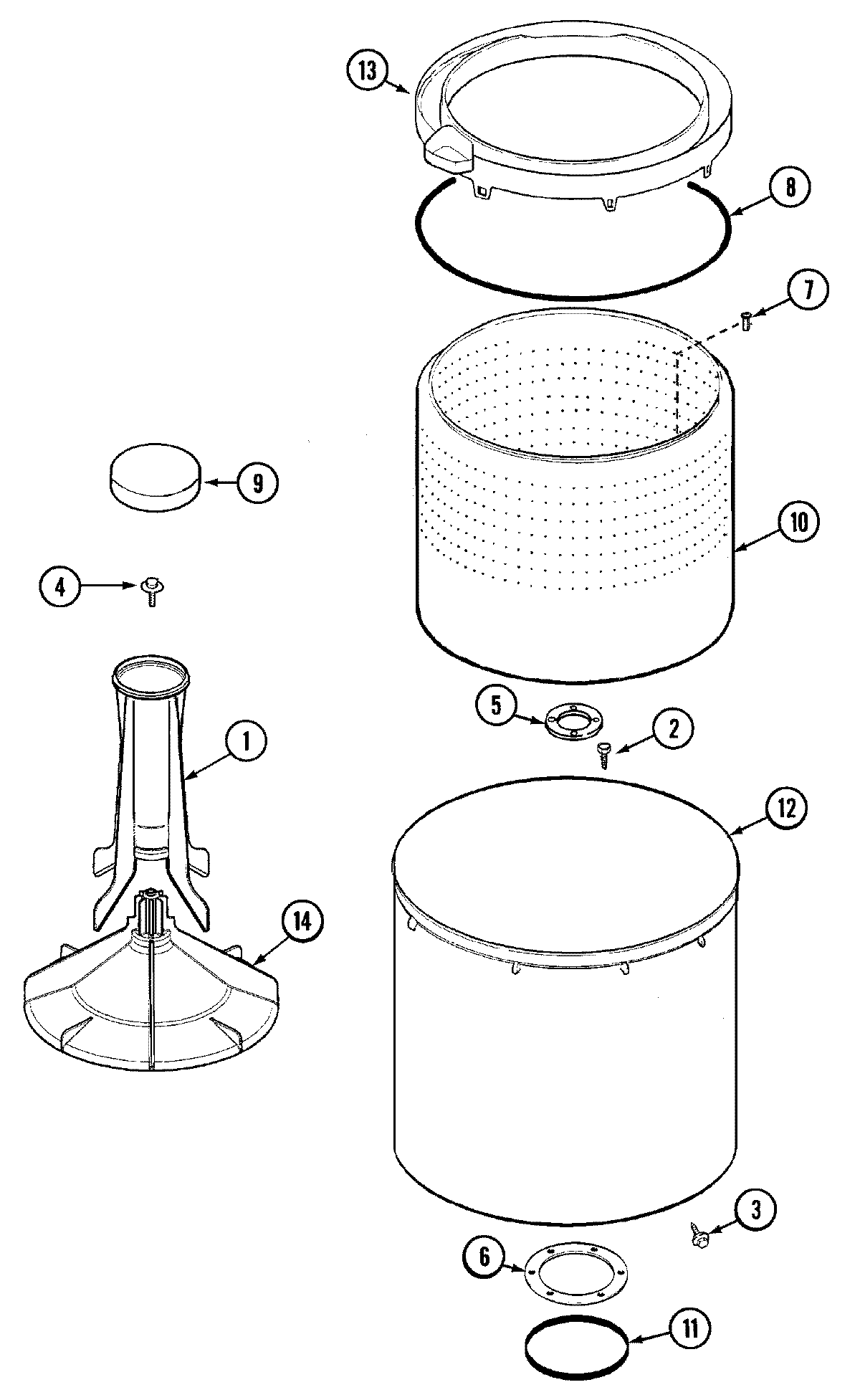 13
8
7
9
10
4
5
2
1
12
14
3
6
11