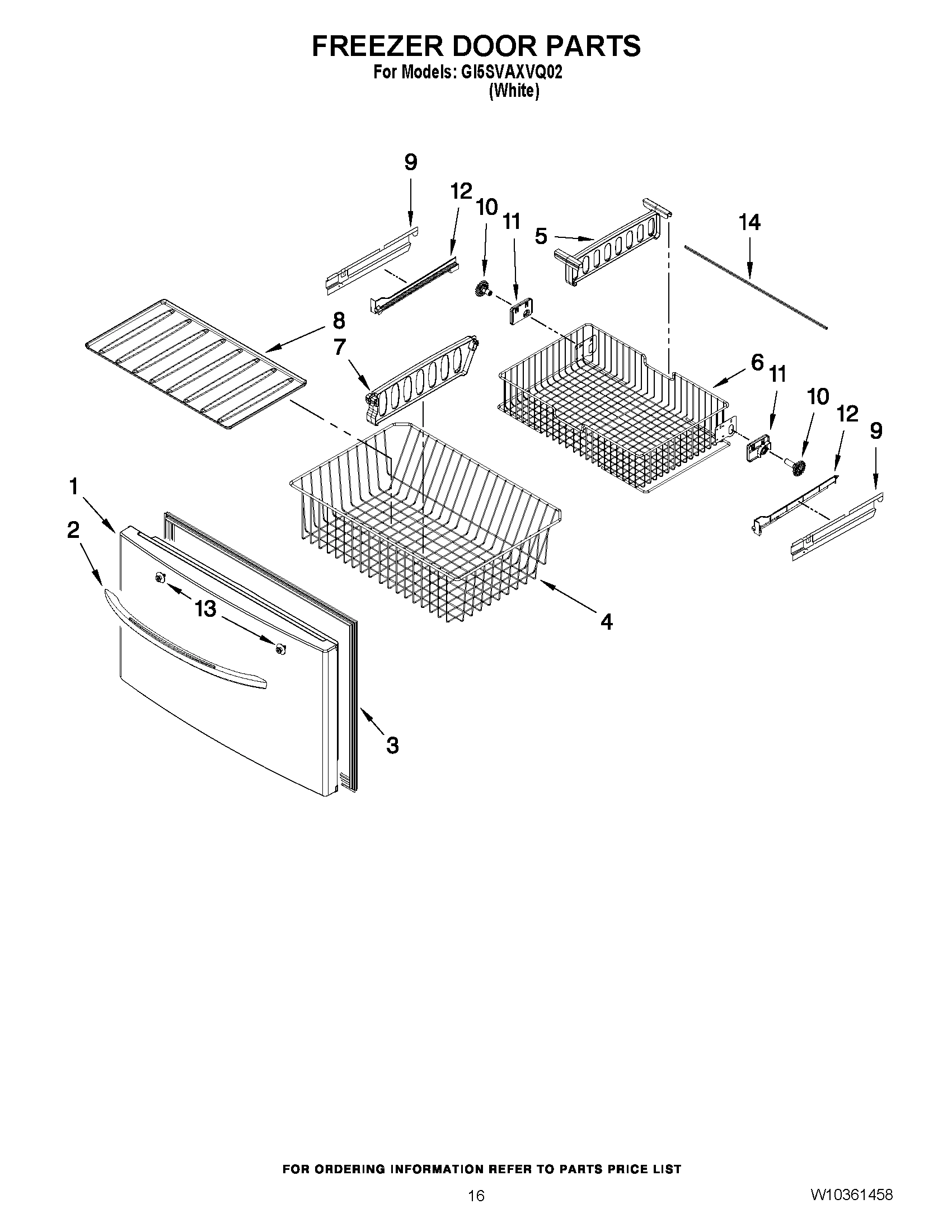 FREEZER DOOR PARTS
For Models: GI5SVAXVQ02
(White)

9
12
10
11
5
14
8
7
6
11
10
12
9
1
2
13
4
3

FOR ORDERING INFORMATION REFER TO PARTS PRICE LIST

16

W10361458