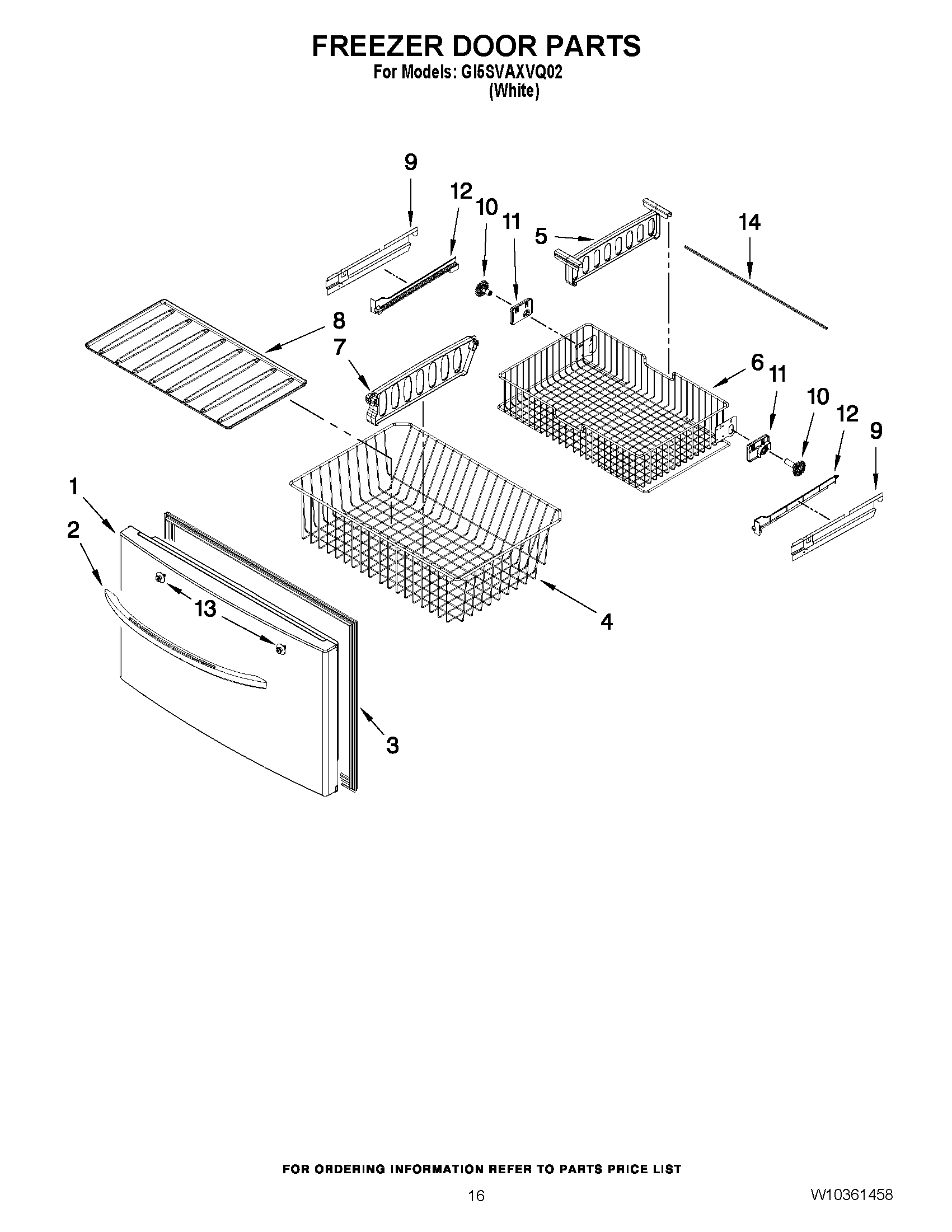 FREEZER DOOR PARTS
For Models: GI5SVAXVQ02
(White)

9
12
10
11
5
14
8
7
6
11
10
12
9
1
2
13
4
3

FOR ORDERING INFORMATION REFER TO PARTS PRICE LIST

16

W10361458