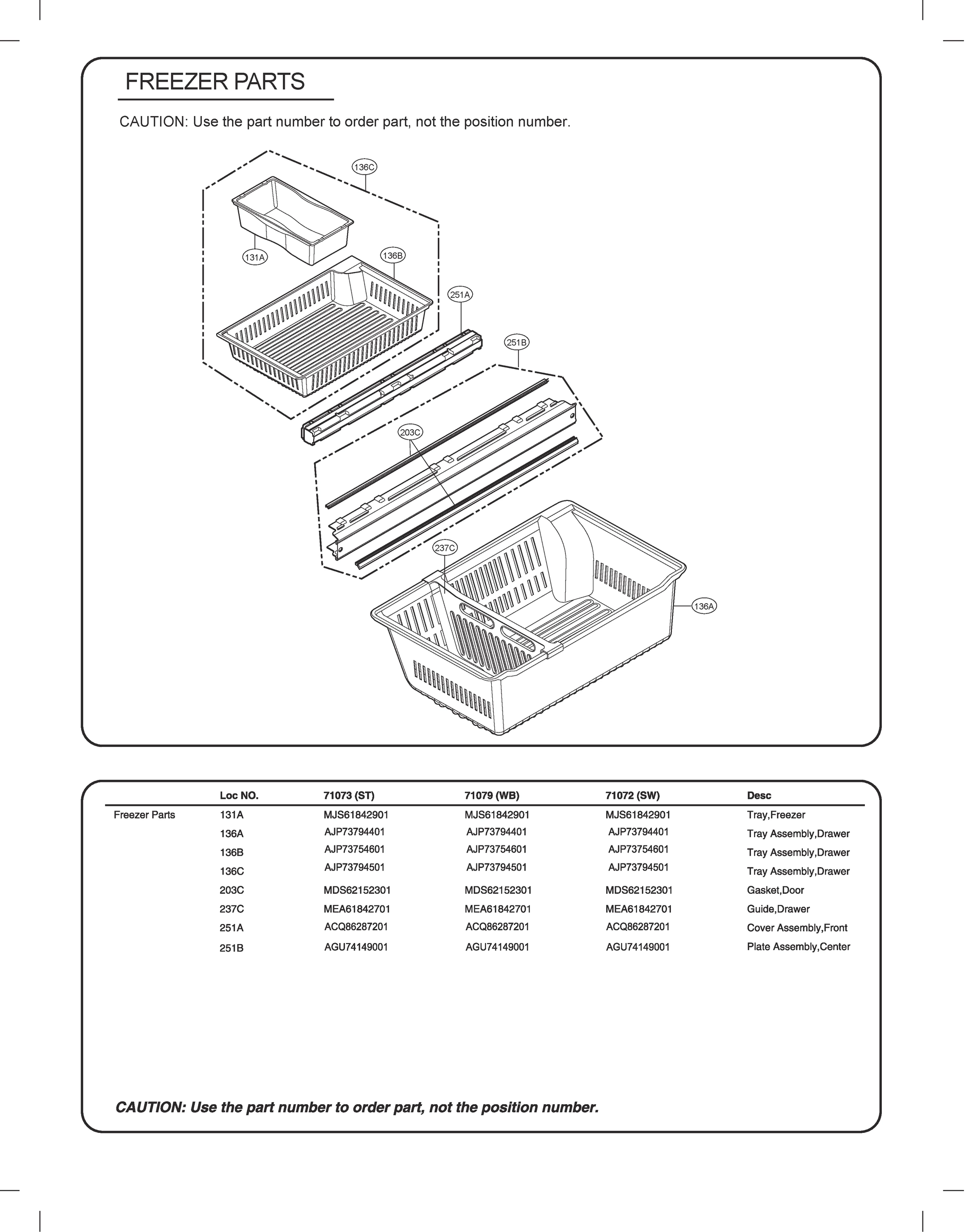 FREEZER PARTS

CAUTION: Use the part number to order part, not the position number.

136C
131A
136B
251A
251B
203C
237C
136A

| | Loc NO. | 71073 (ST) | 71079 (WB) | 71072 (SW) | Desc |
|---|---|---|---|---|---|
| Freezer Parts | 131A | MJS61842901 | MJS61842901 | MJS61842901 | Tray,Freezer |
| | 136A | AJP73794401 | AJP73794401 | AJP73794401 | Tray Assembly,Drawer |
| | 136B | AJP73754601 | AJP73754601 | AJP73754601 | Tray Assembly,Drawer |
| | 136C | AJP73794501 | AJP73794501 | AJP73794501 | Tray Assembly,Drawer |
| | 203C | MDS62152301 | MDS62152301 | MDS62152301 | Gasket,Door |
| | 237C | MEA61842701 | MEA61842701 | MEA61842701 | Guide,Drawer |
| | 251A | ACQ86287201 | ACQ86287201 | ACQ86287201 | Cover Assembly,Front |
| | 251B | AGU74149001 | AGU74149001 | AGU74149001 | Plate Assembly,Center |

CAUTION: Use the part number to order part, not the position number.