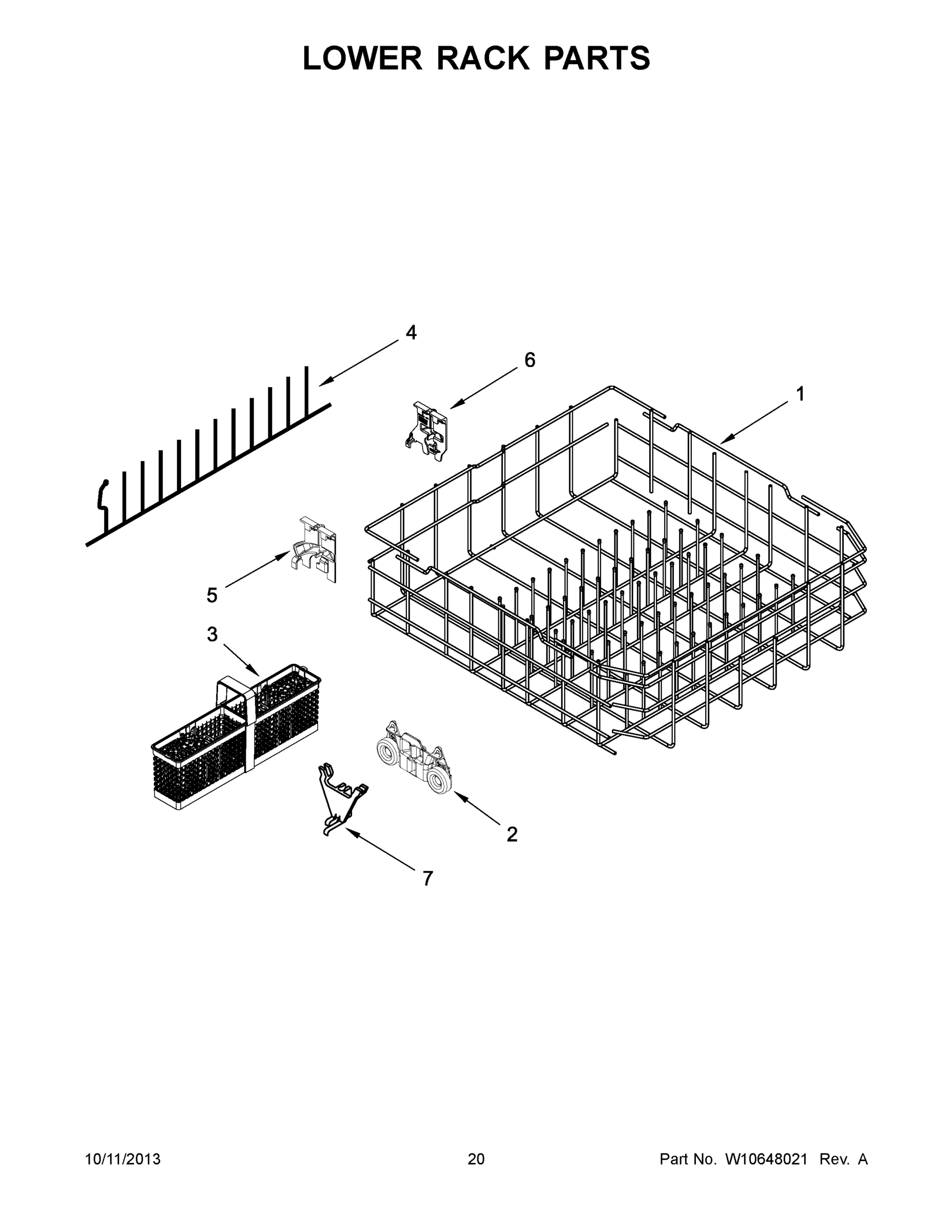 LOWER RACK PARTS

4

6

1

5

3

2

7

10/11/2013

20

Part No. W10648021 Rev. A