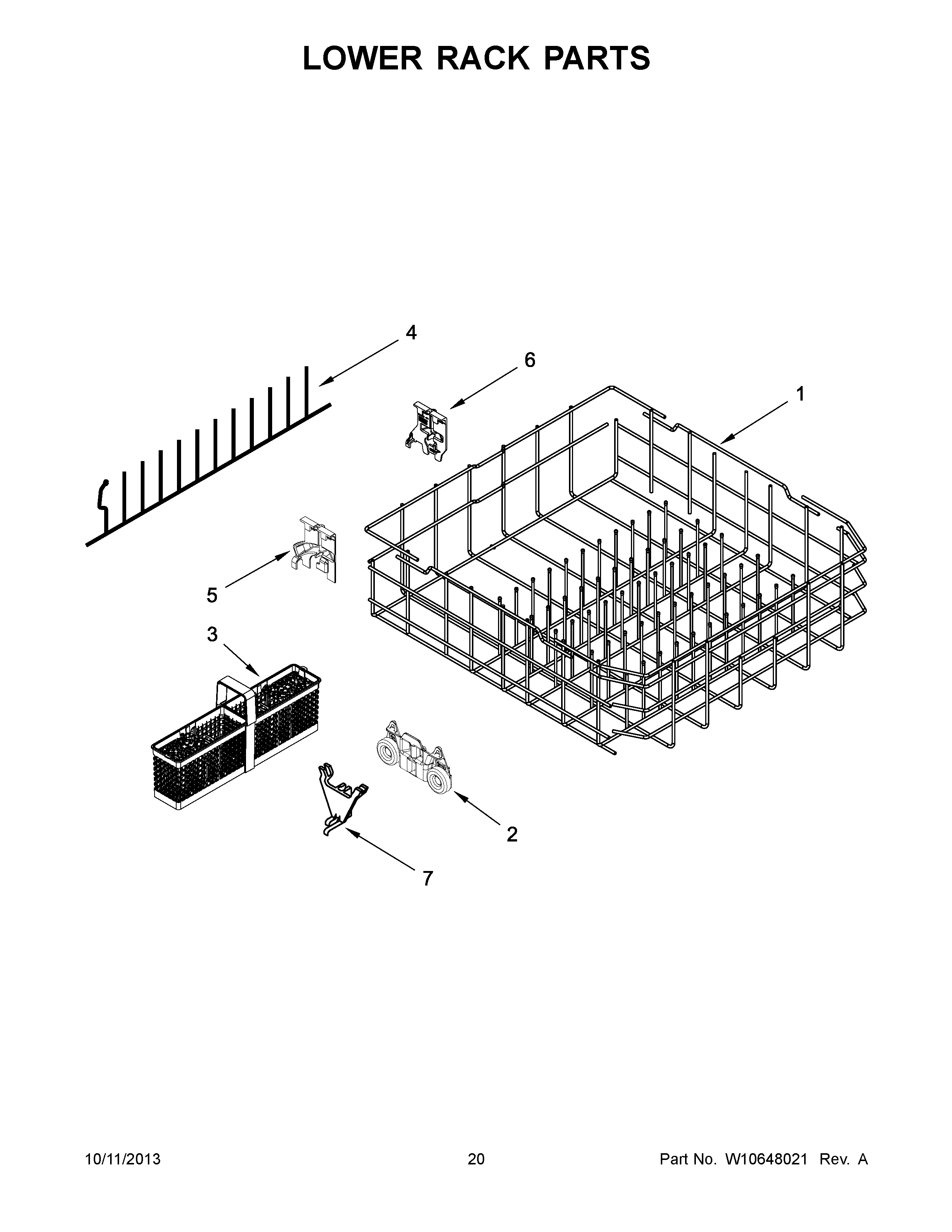 LOWER RACK PARTS

4

6

1

5

3

2

7

10/11/2013

20

Part No. W10648021 Rev. A