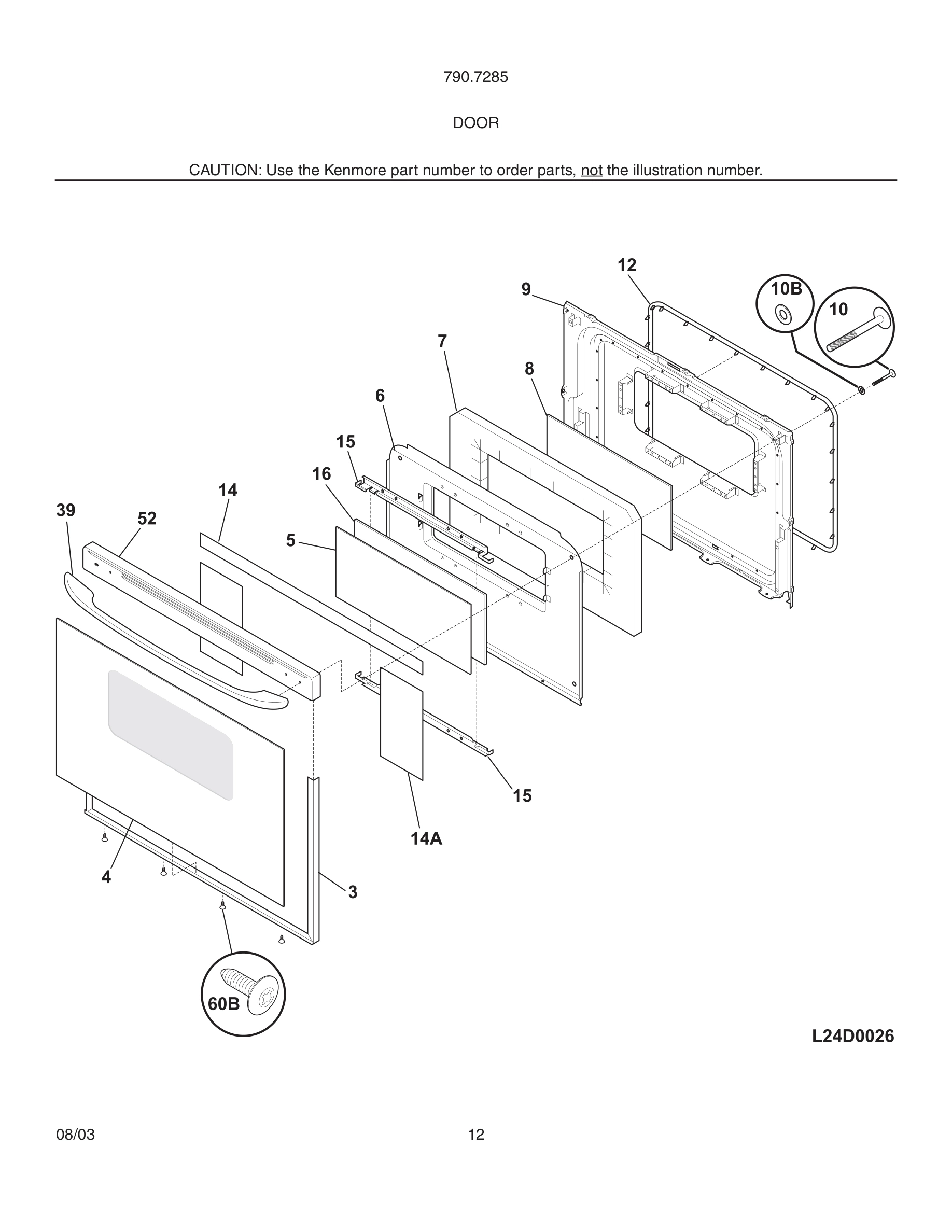 790.7285

DOOR

CAUTION: Use the Kenmore part number to order parts, not the illustration number.

12
9
10B
10
7
8
6
15
16
14
39
52
5
15
14A
4
3
60B

L24D0026

08/03

12