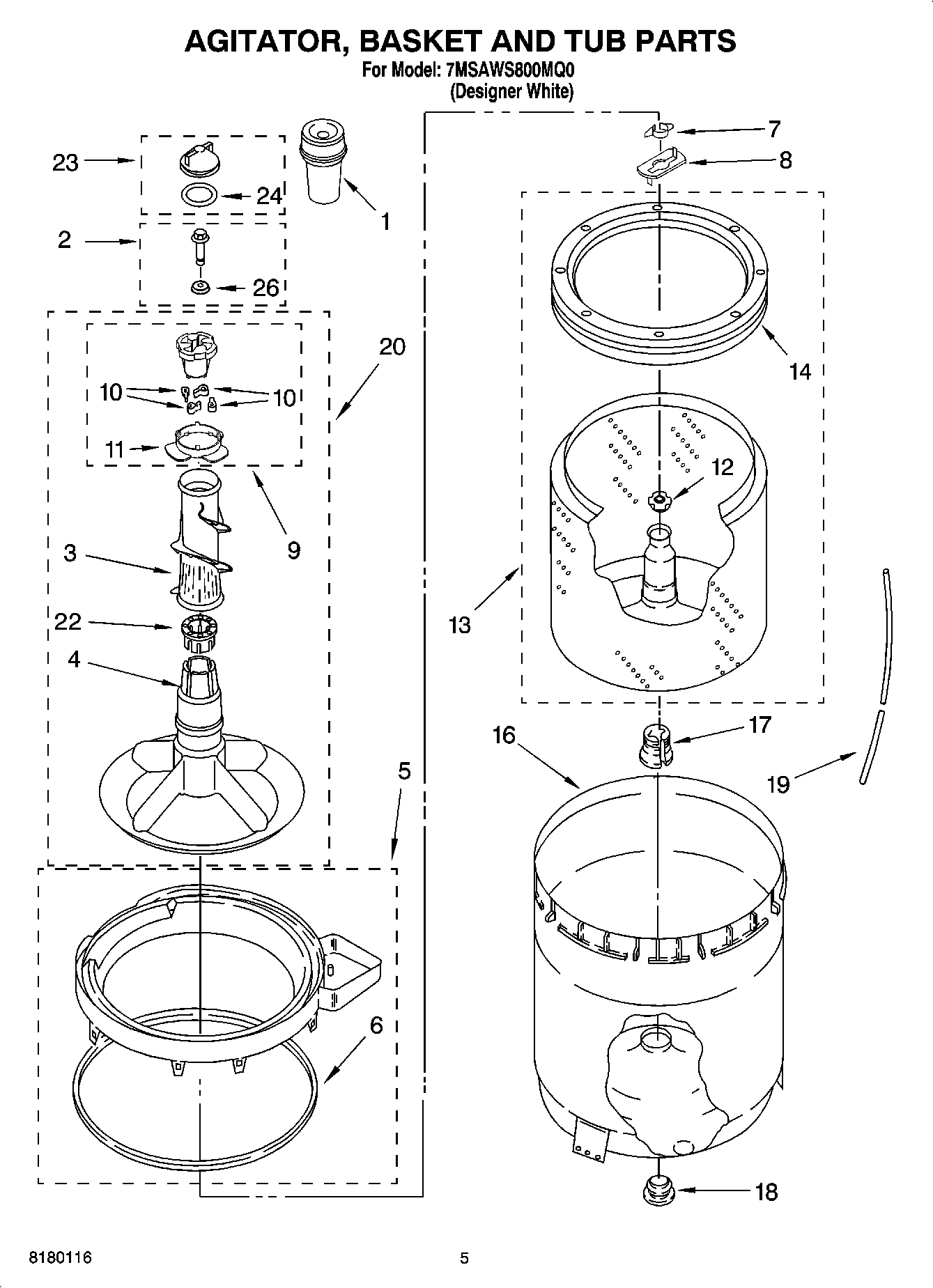 AGITATOR, BASKET AND TUB PARTS
For Model: 7MSAWS800MQ0
(Designer White)

23
24
1
2
26
20
10
10
11
9
3
22
4
5
6
7
8
14
12
13
16
17
19
18

8180116
5