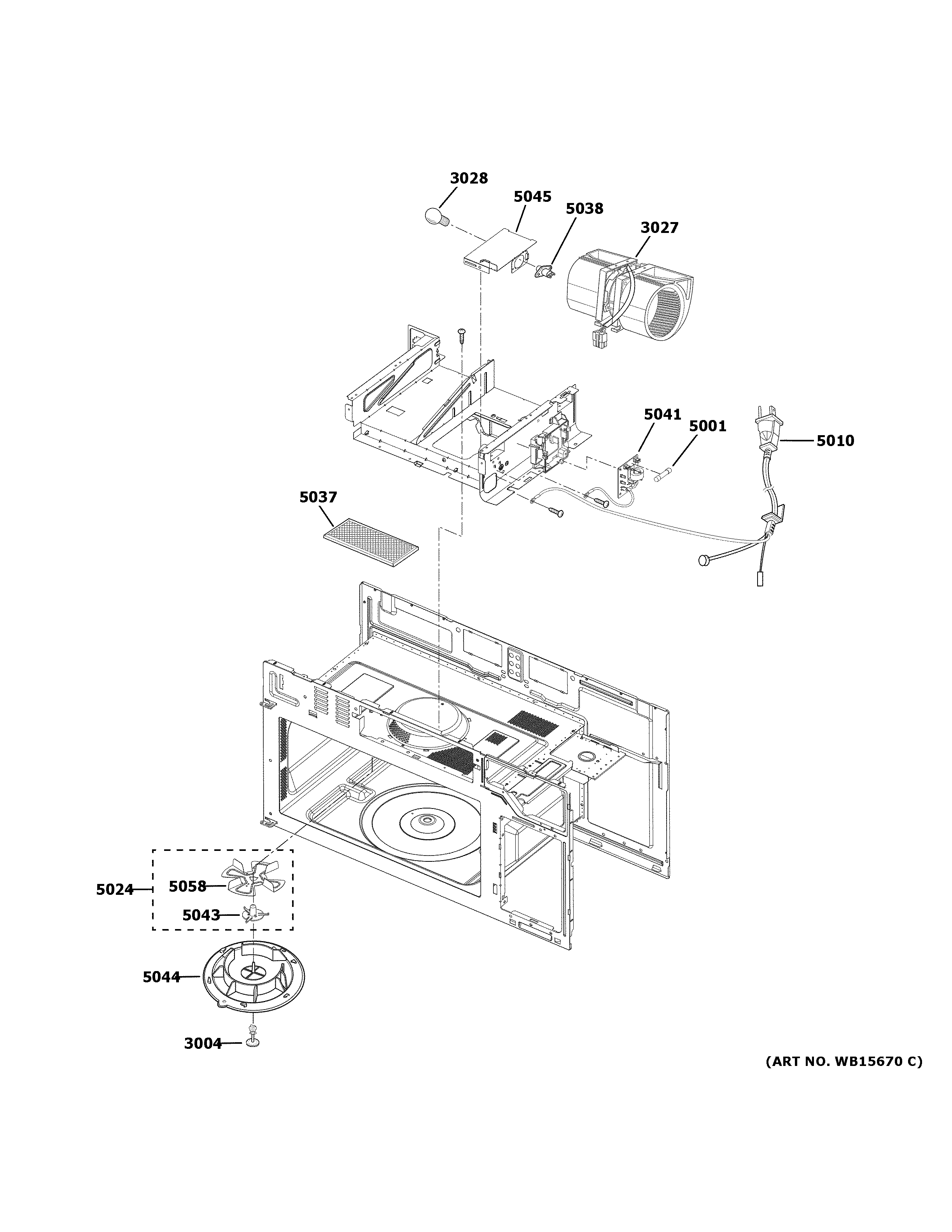 3028
5045
5038
3027
5041
5001
5010
5037
5024
5058
5043
5044
3004
(ART NO. WB15670 C)